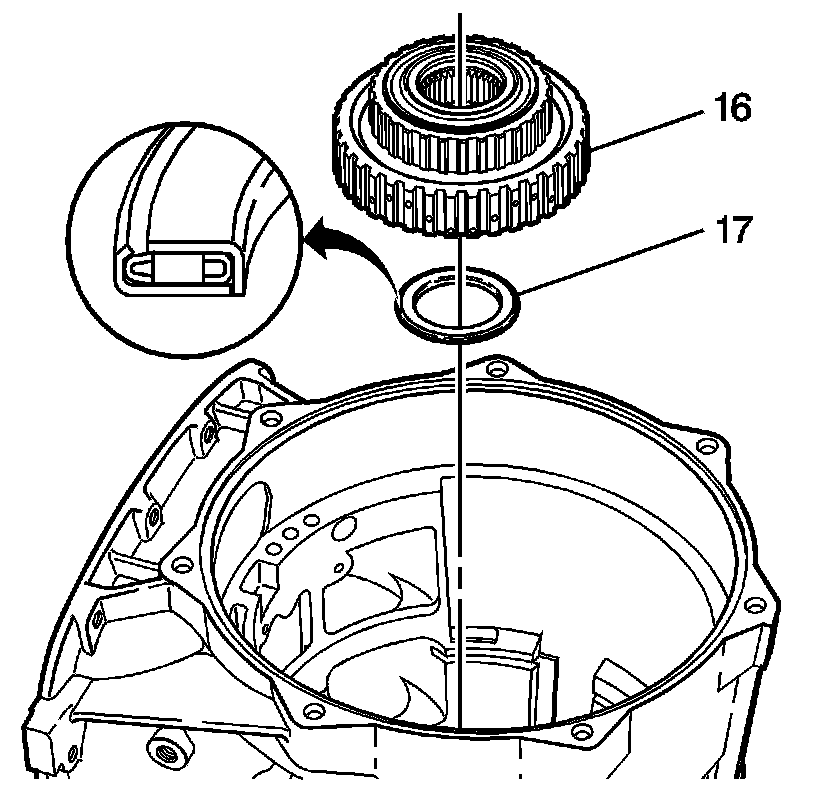 16
17