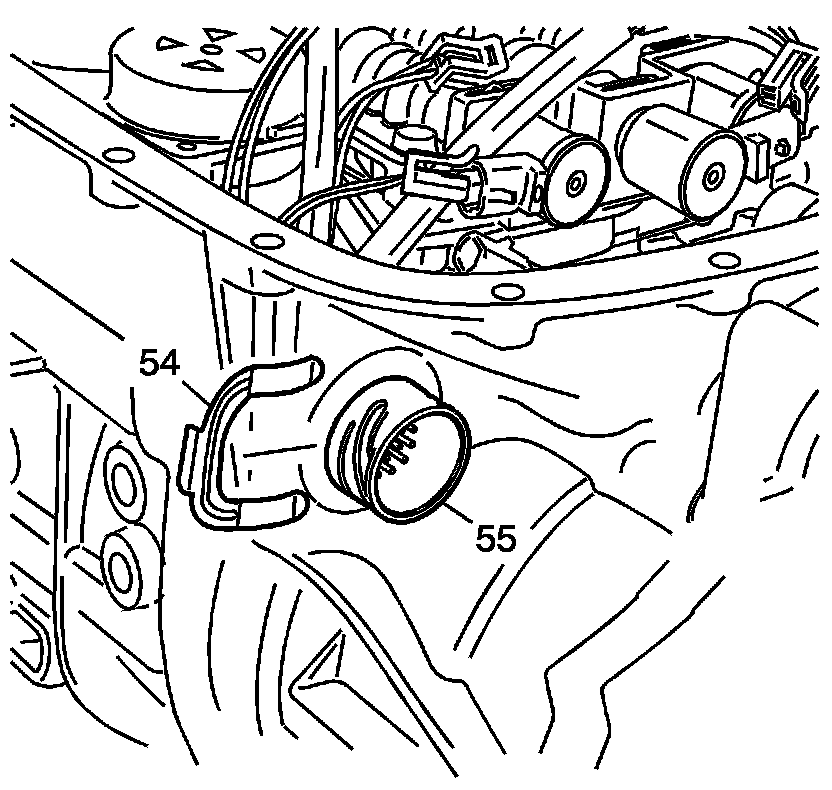 54
55