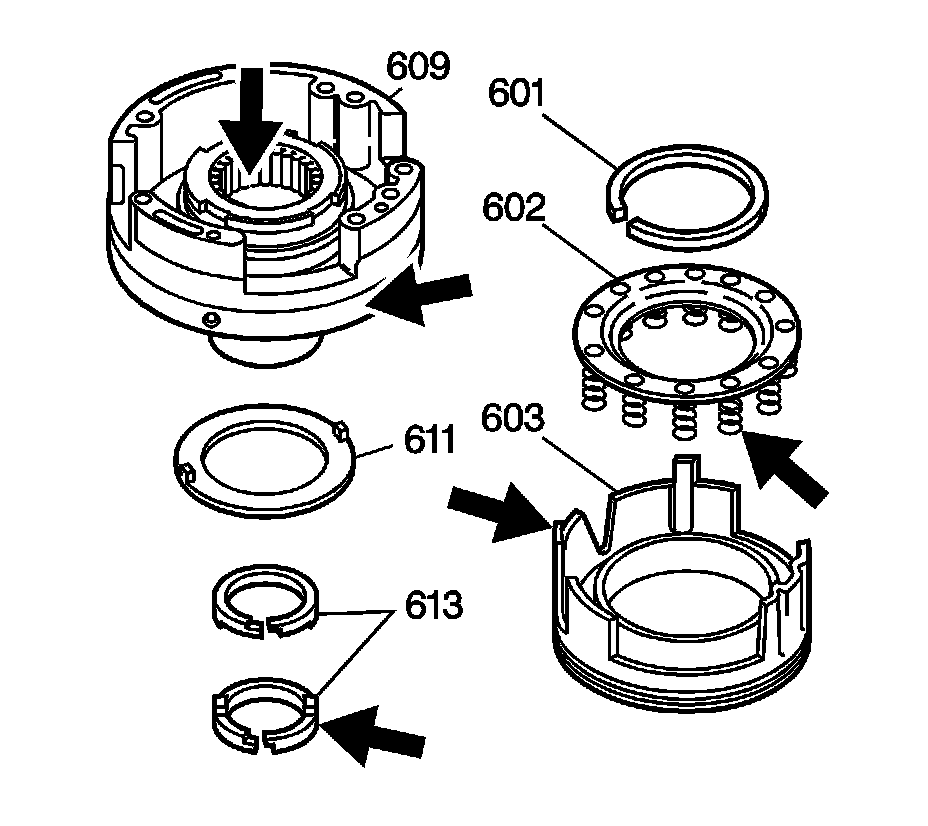 609
601
602
611
603
613