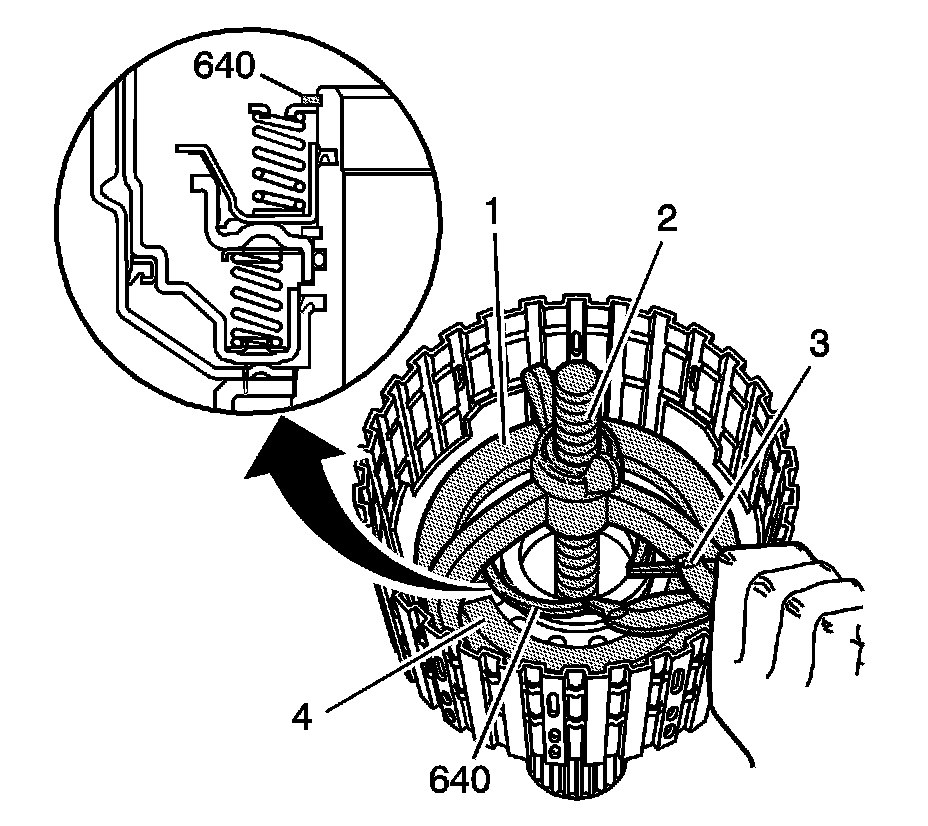 640
1
2
3
4
640