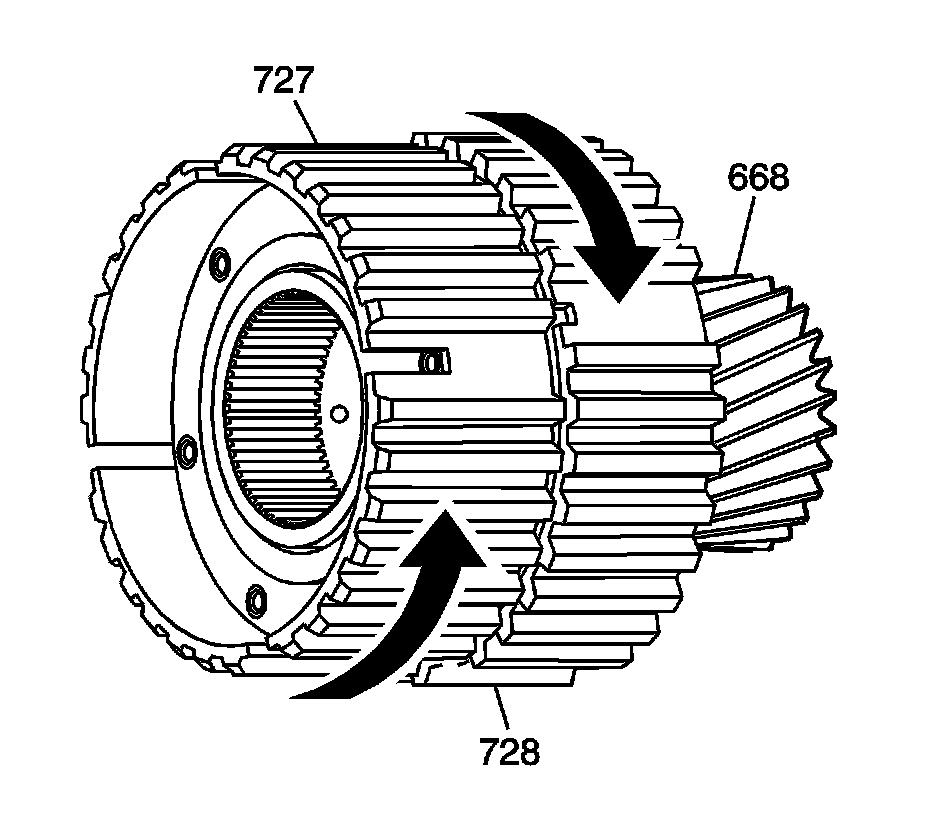 727
668
728