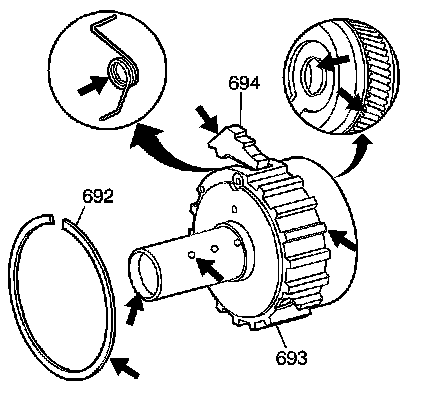 694
692
693