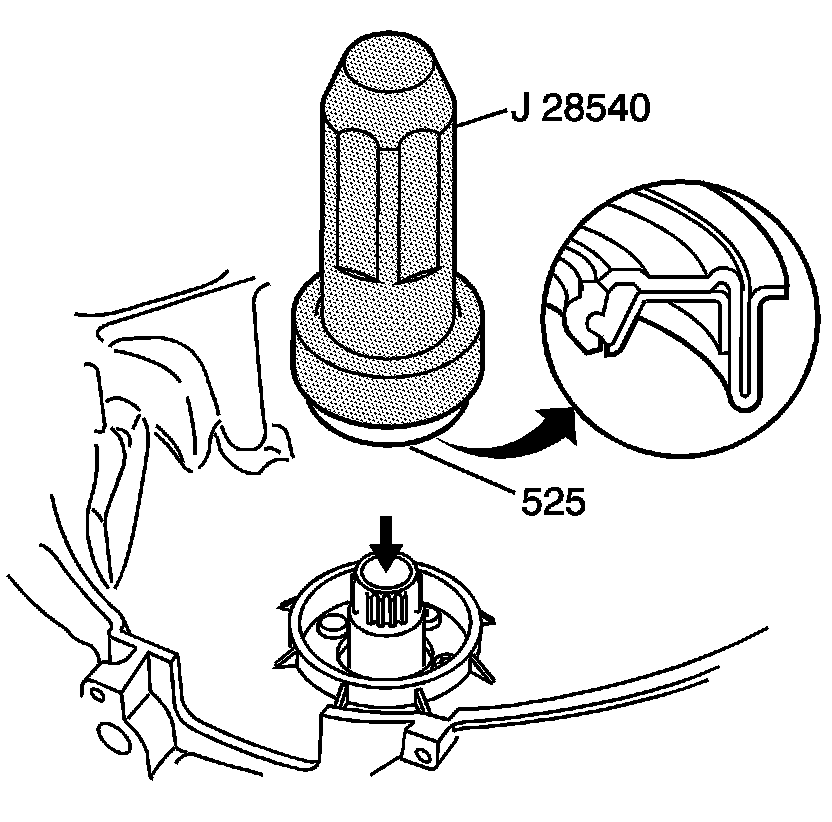 J 28540

525