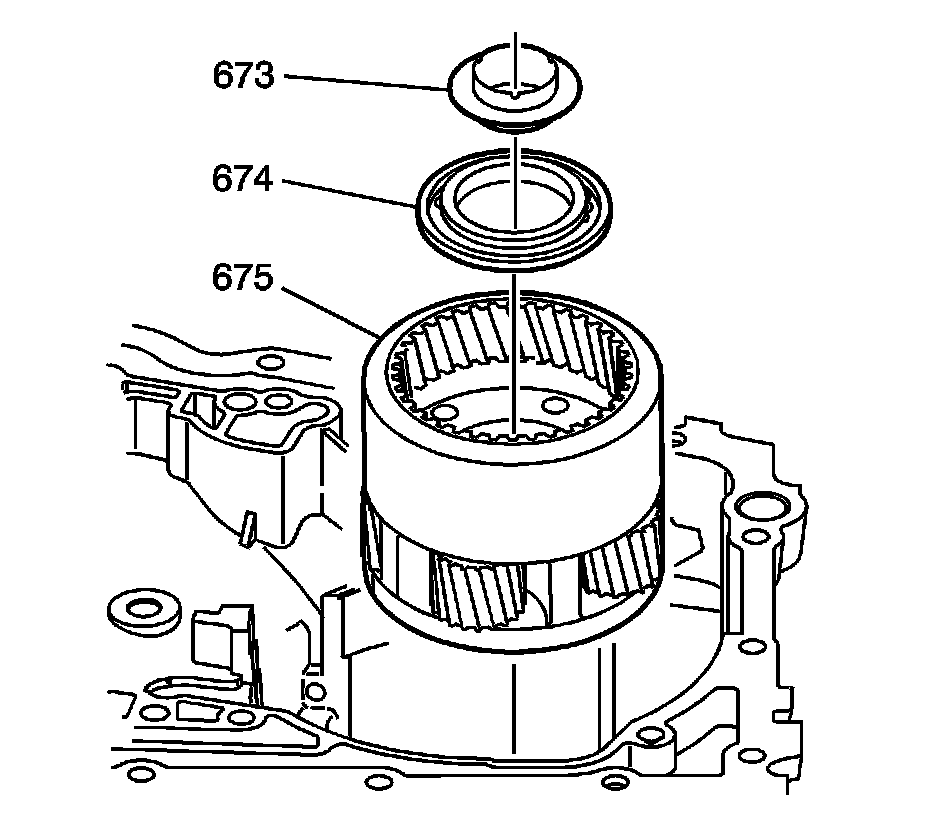 673
674
675