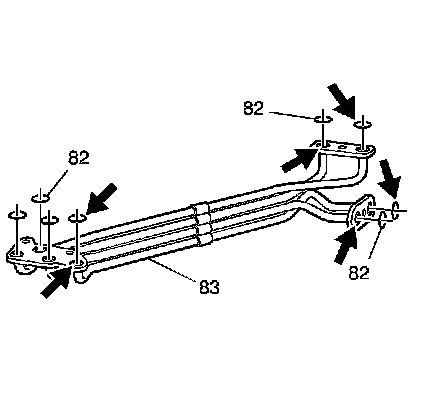 82
82
83
82