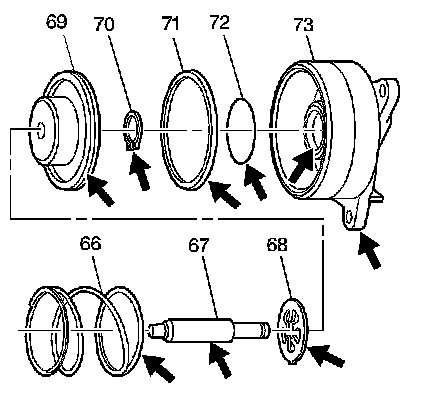 69 70 71 72 73

66 67 68