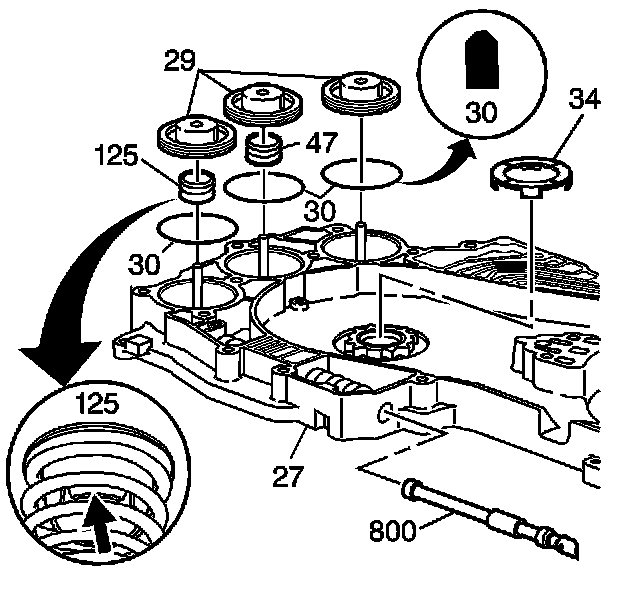 29
30
34
125
47
30
30
125
27
800