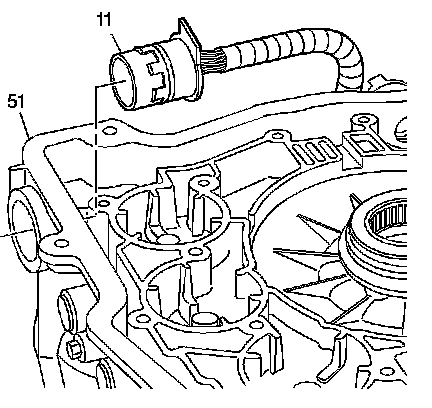 11
51