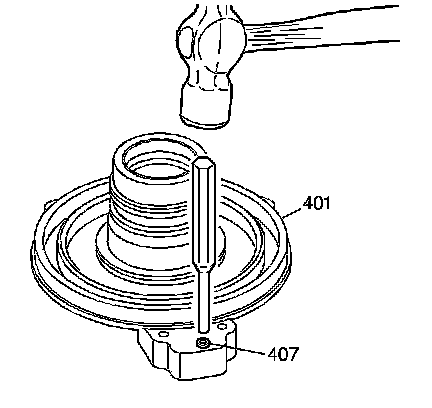 401

407