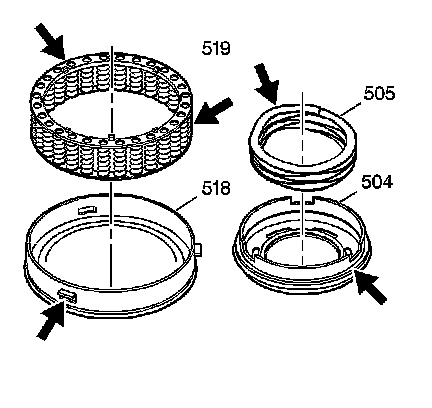 519
505
518
504