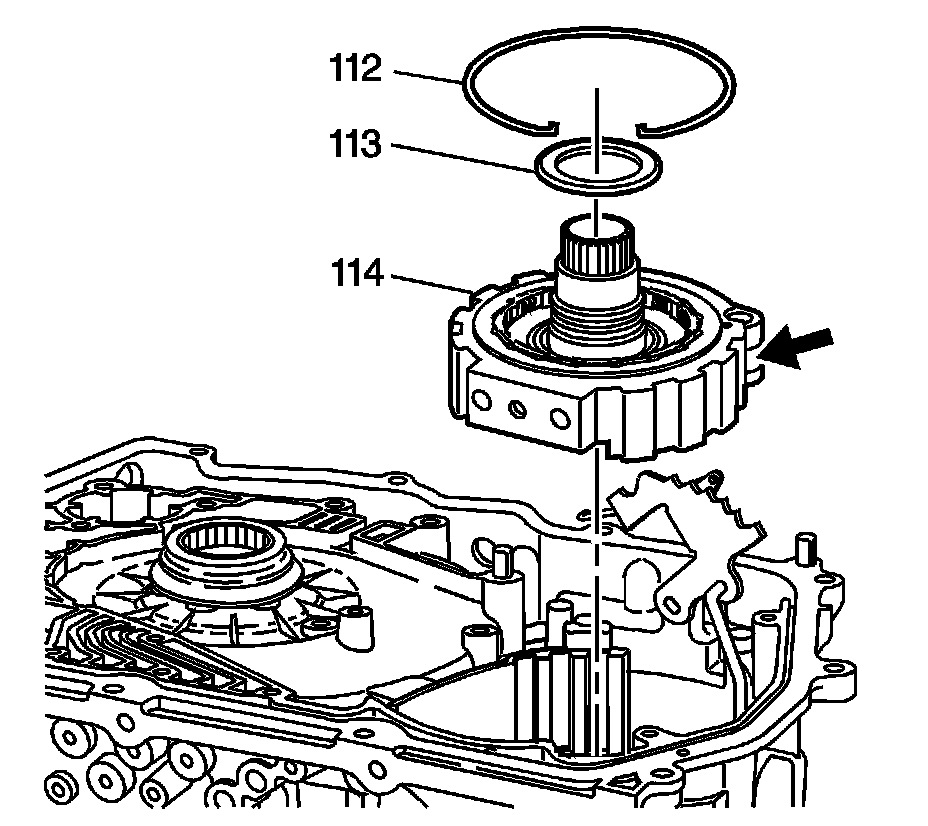 112
113
114