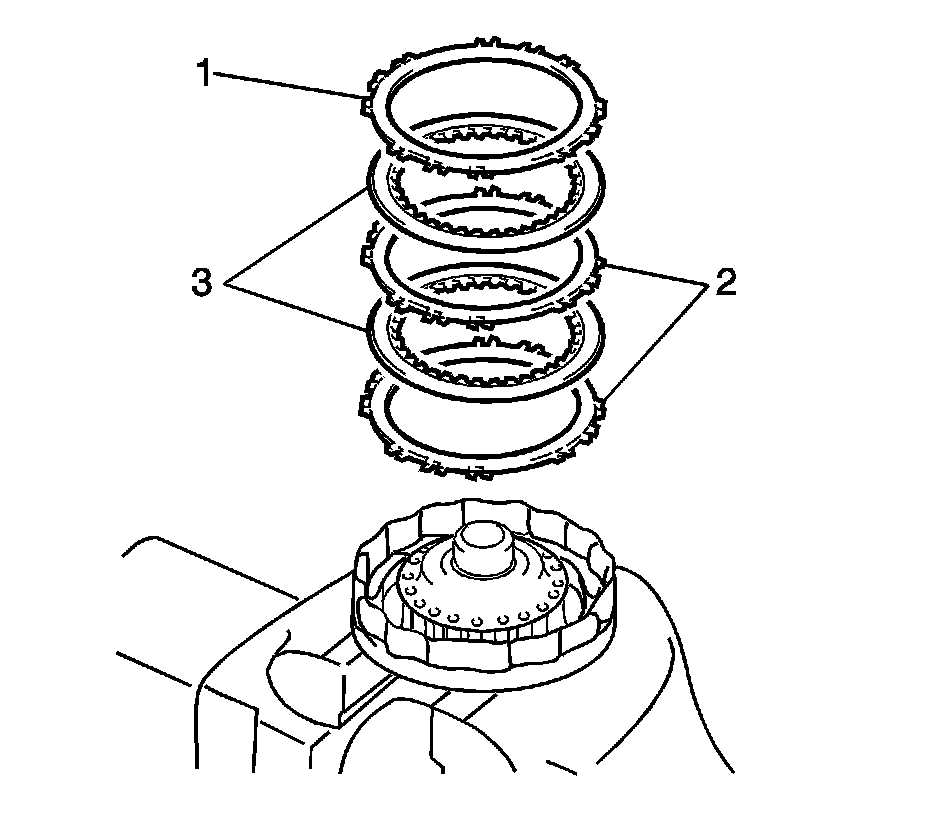 1
3
2