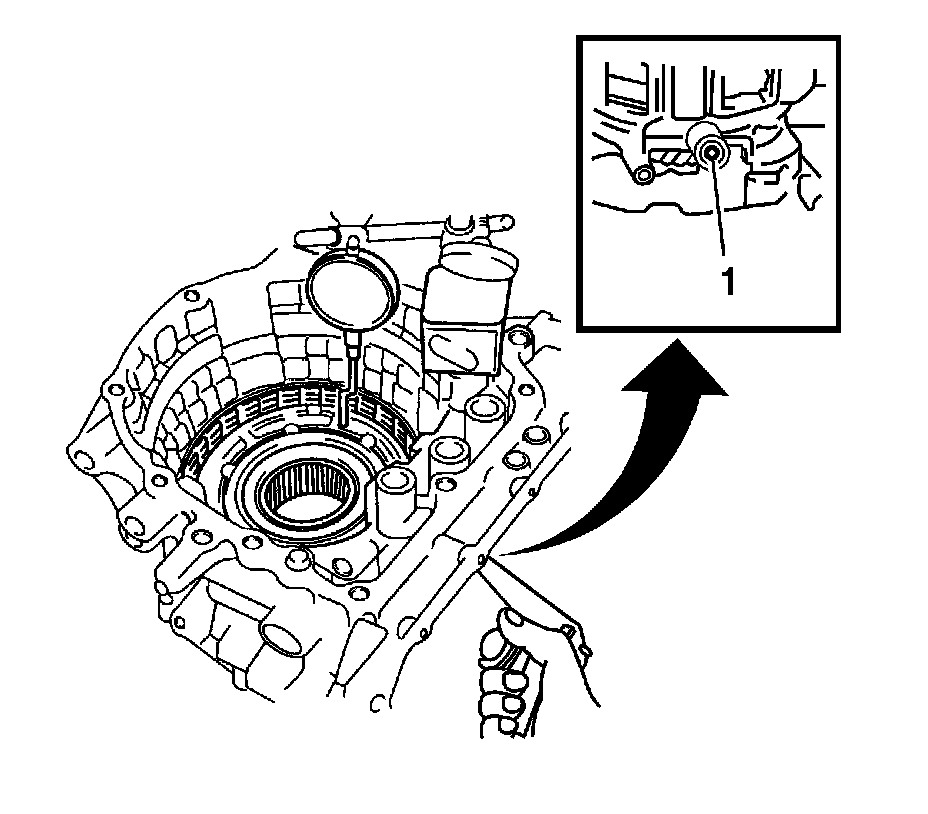 1