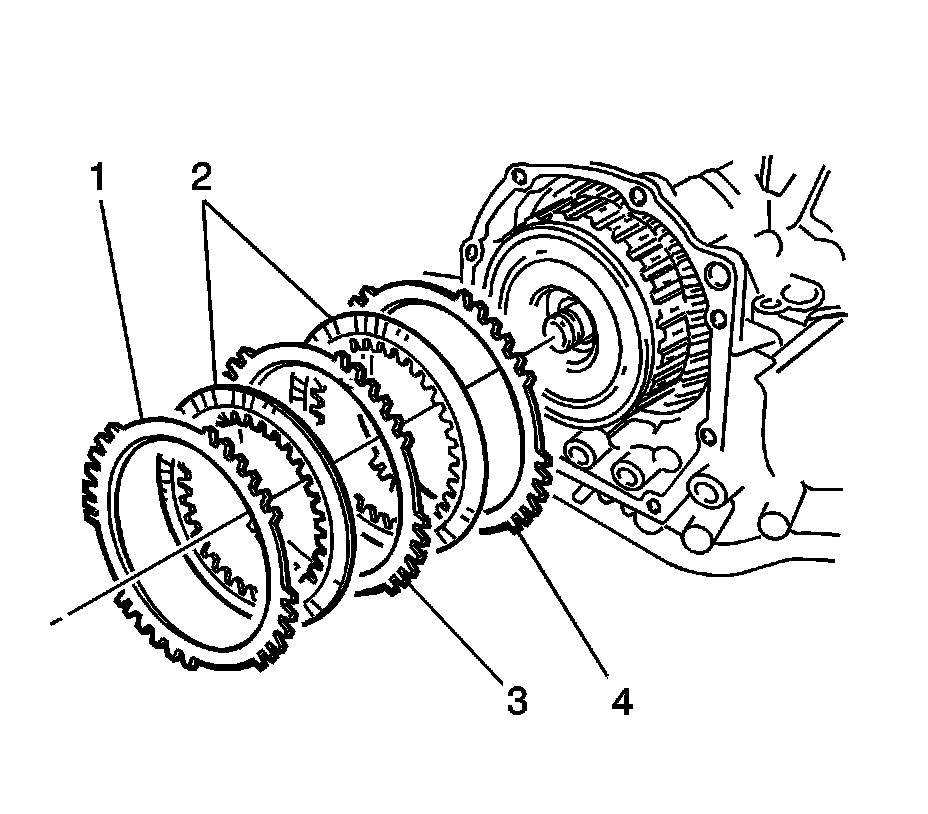 1
2
3
4