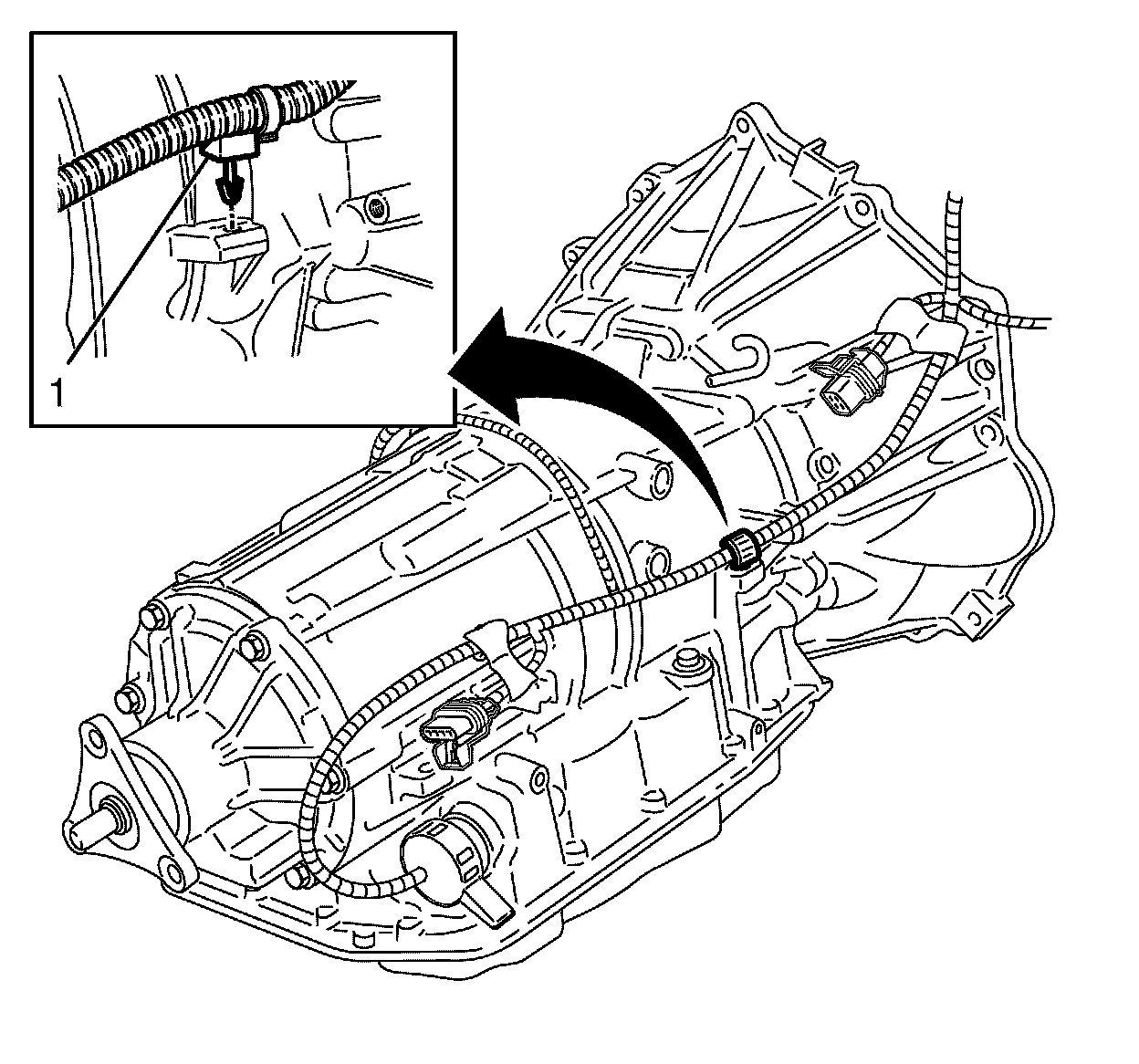 1