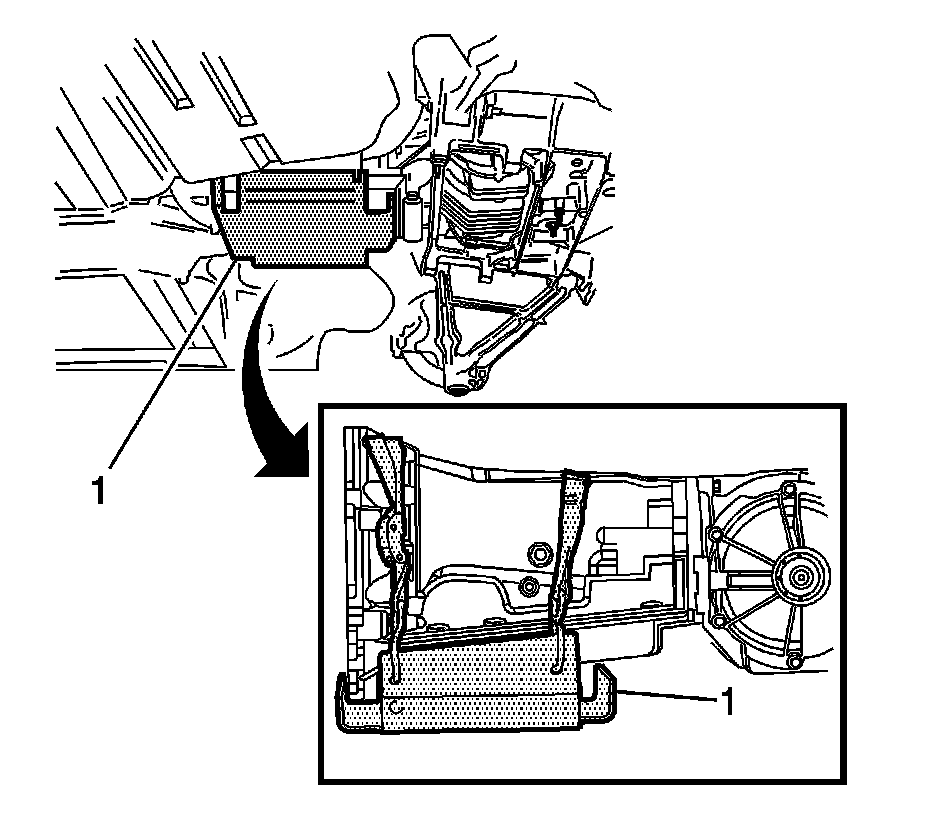 1

1