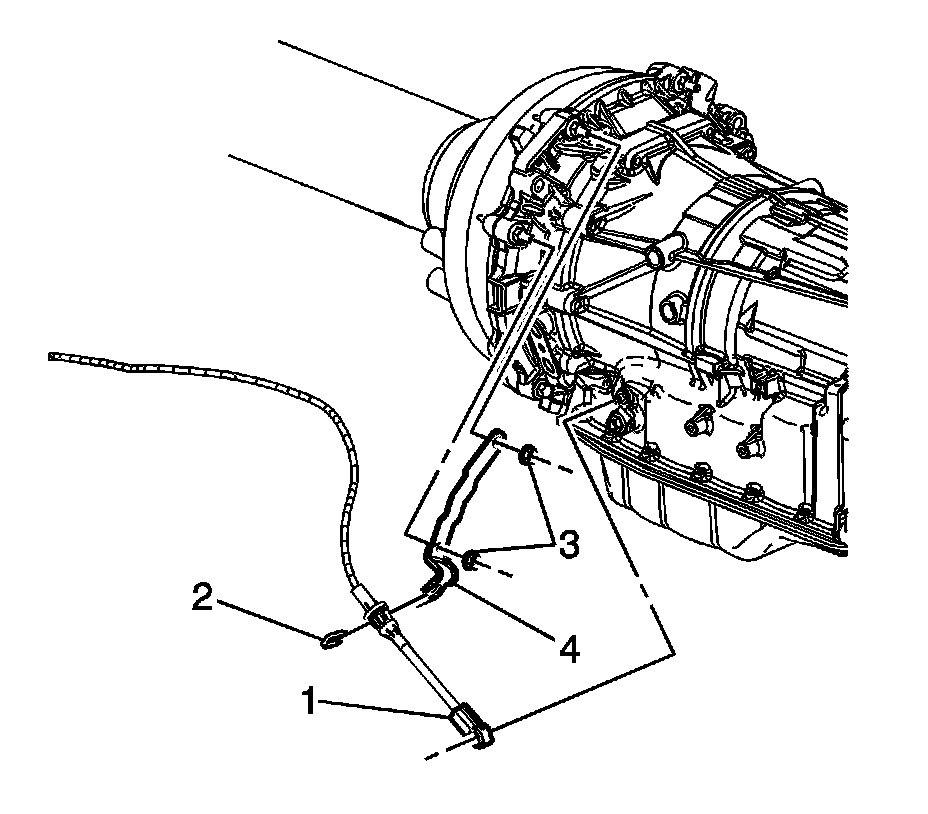 3
2
4
1