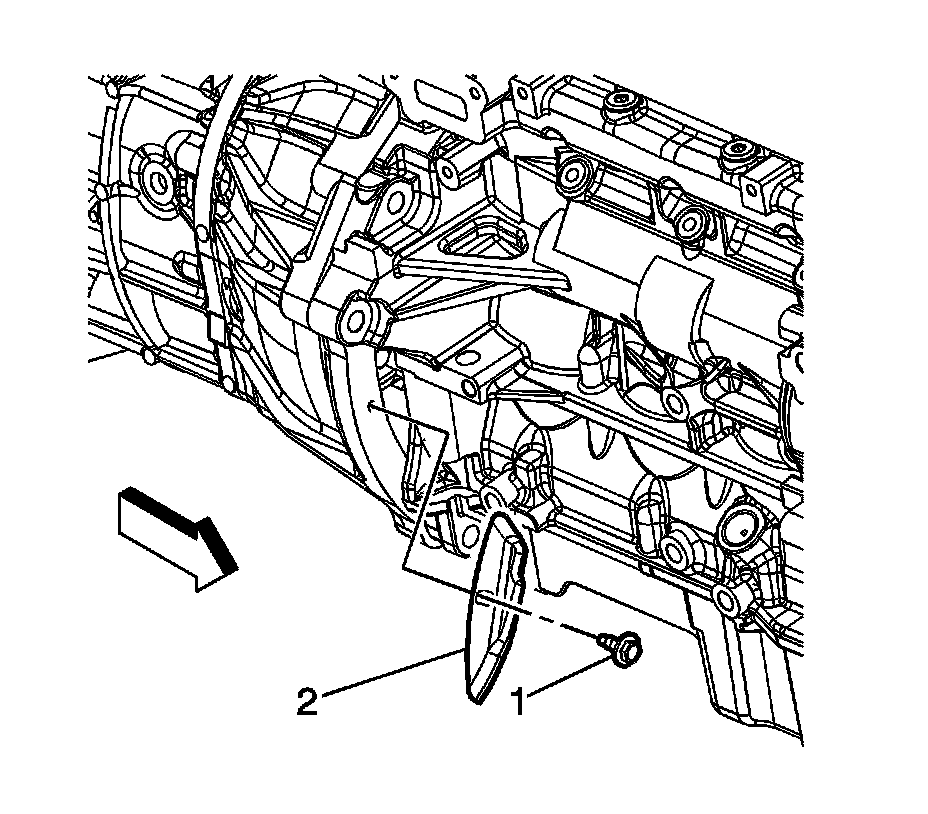 2
1