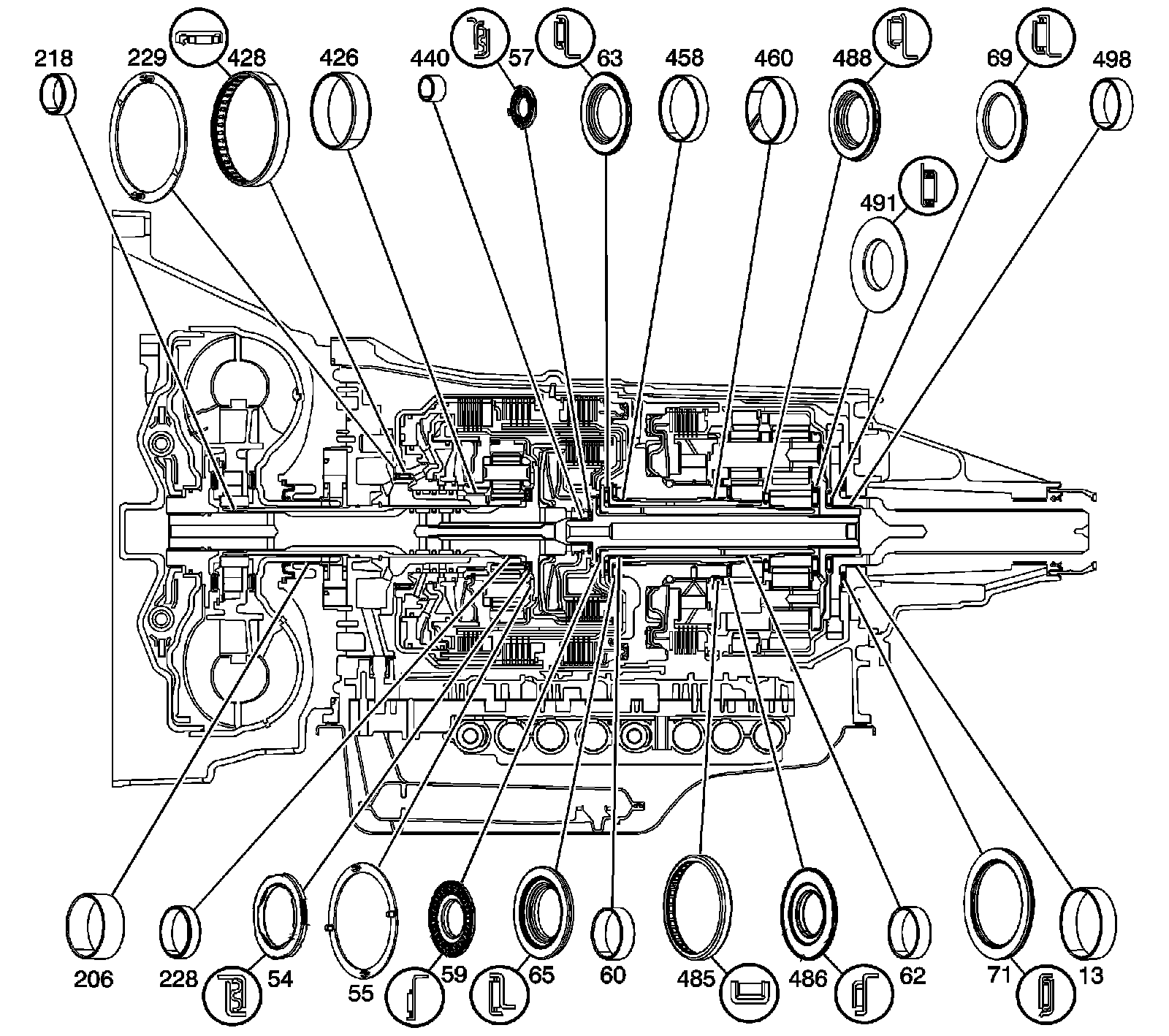 218
229
428
426
440
57
63
458
460
488
69
498
491
206
228
54
55
59
65
60
485
486
62
71
13