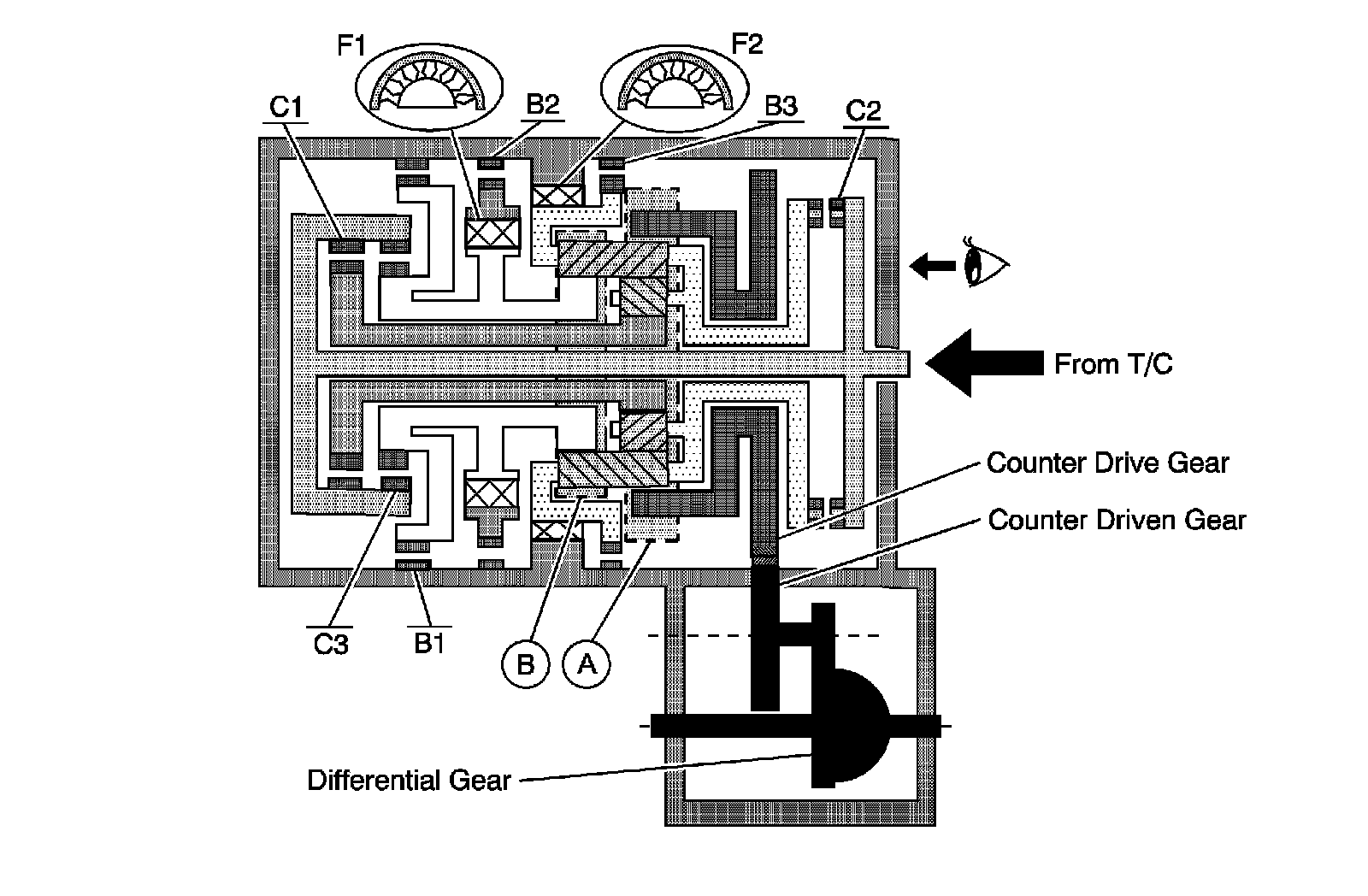 F1
F2
C1
B2
B3
C2
From T/C
Counter Drive Gear
Counter Driven Gear
C3
B1
B
A
Differential Gear