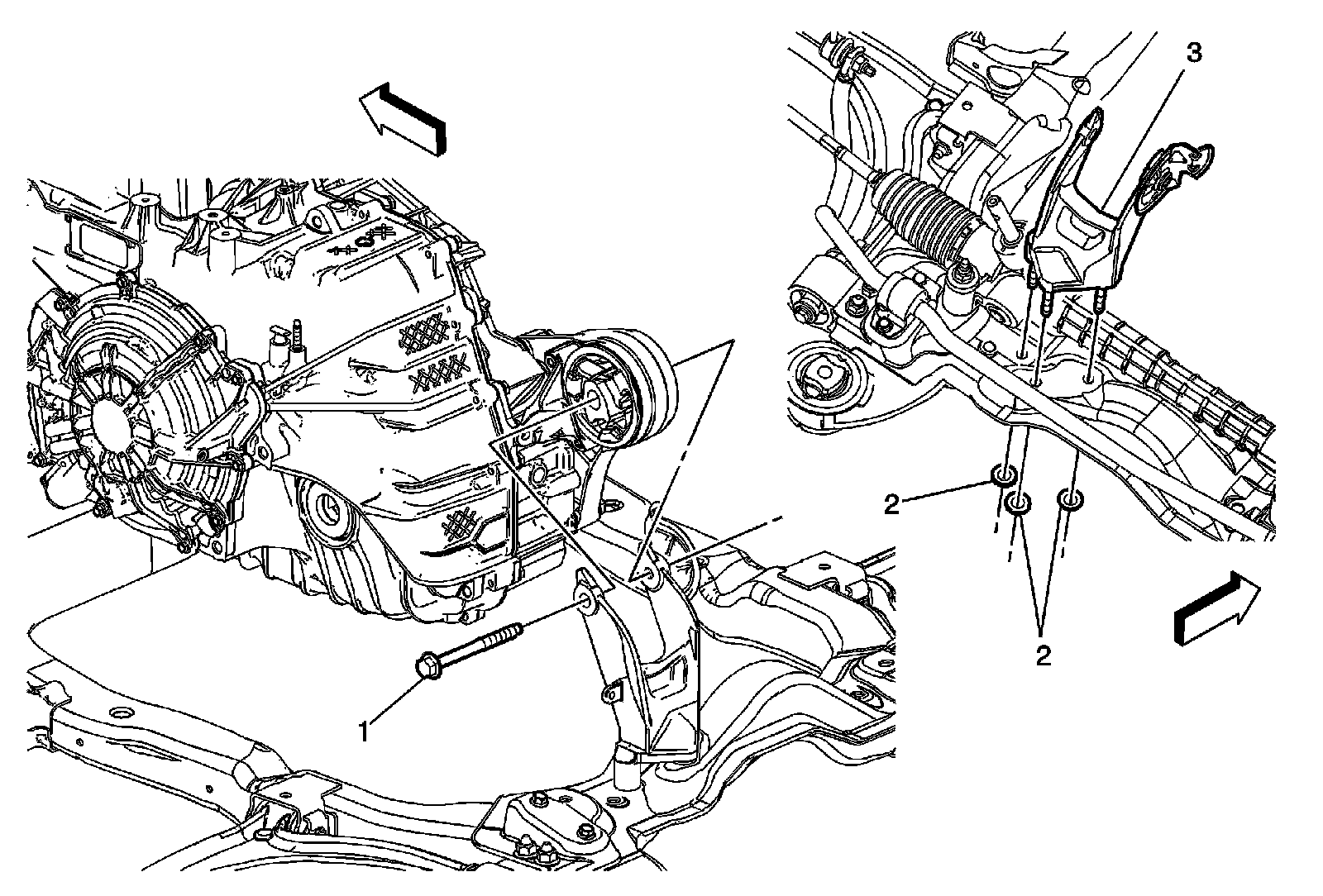 3
2
2
1