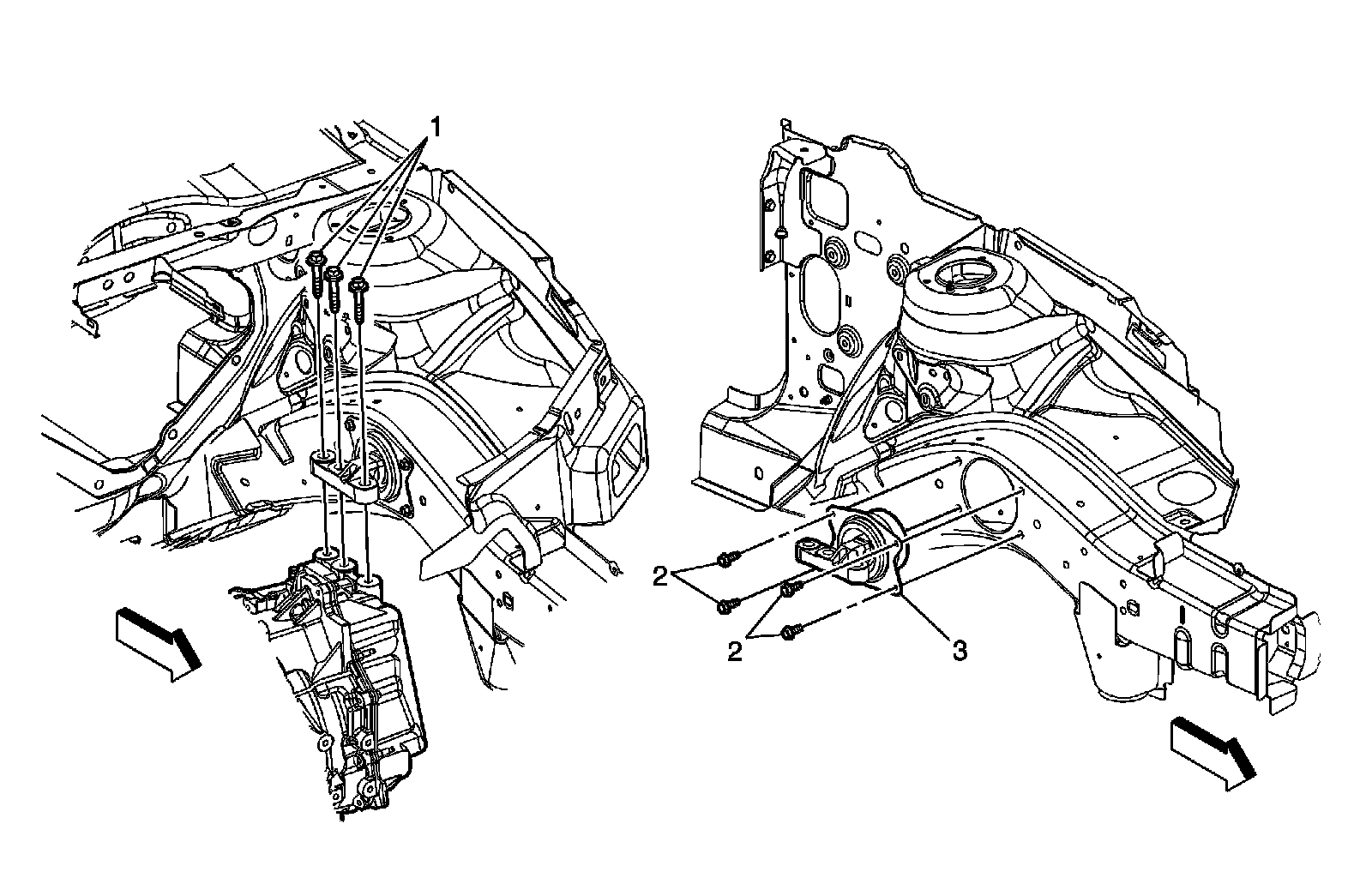 1

2

2

3