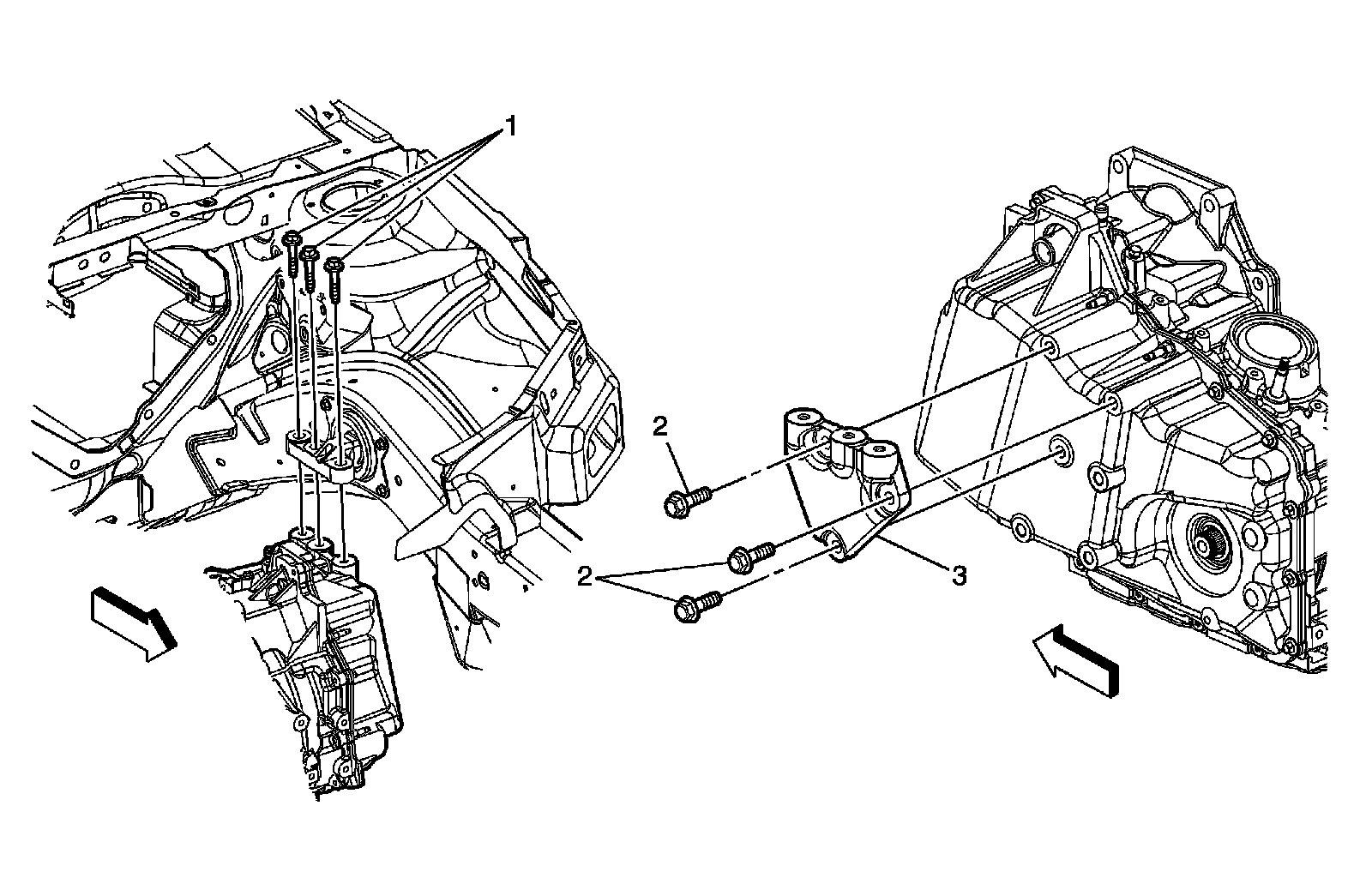 1

2

2

3