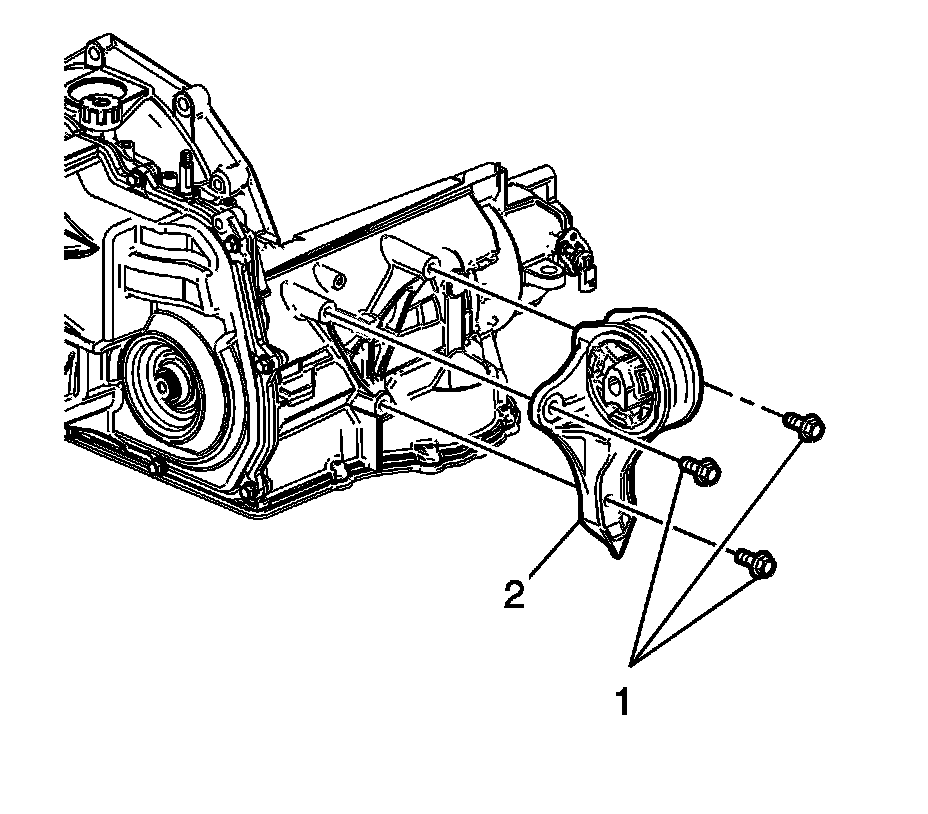 2
1