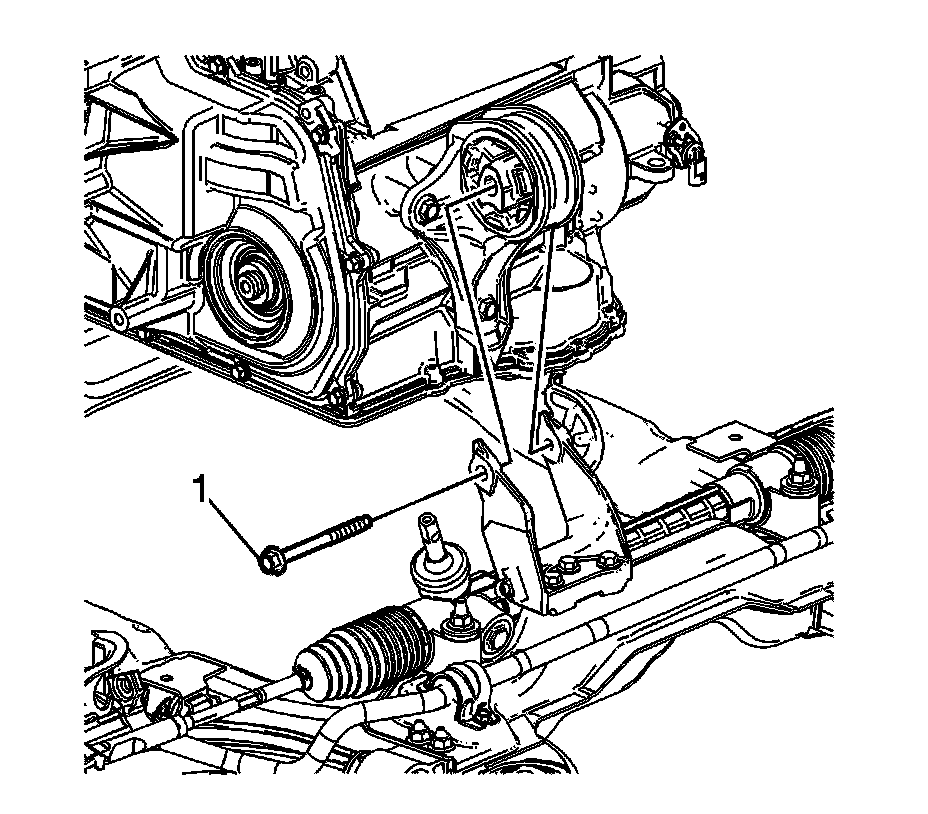 1