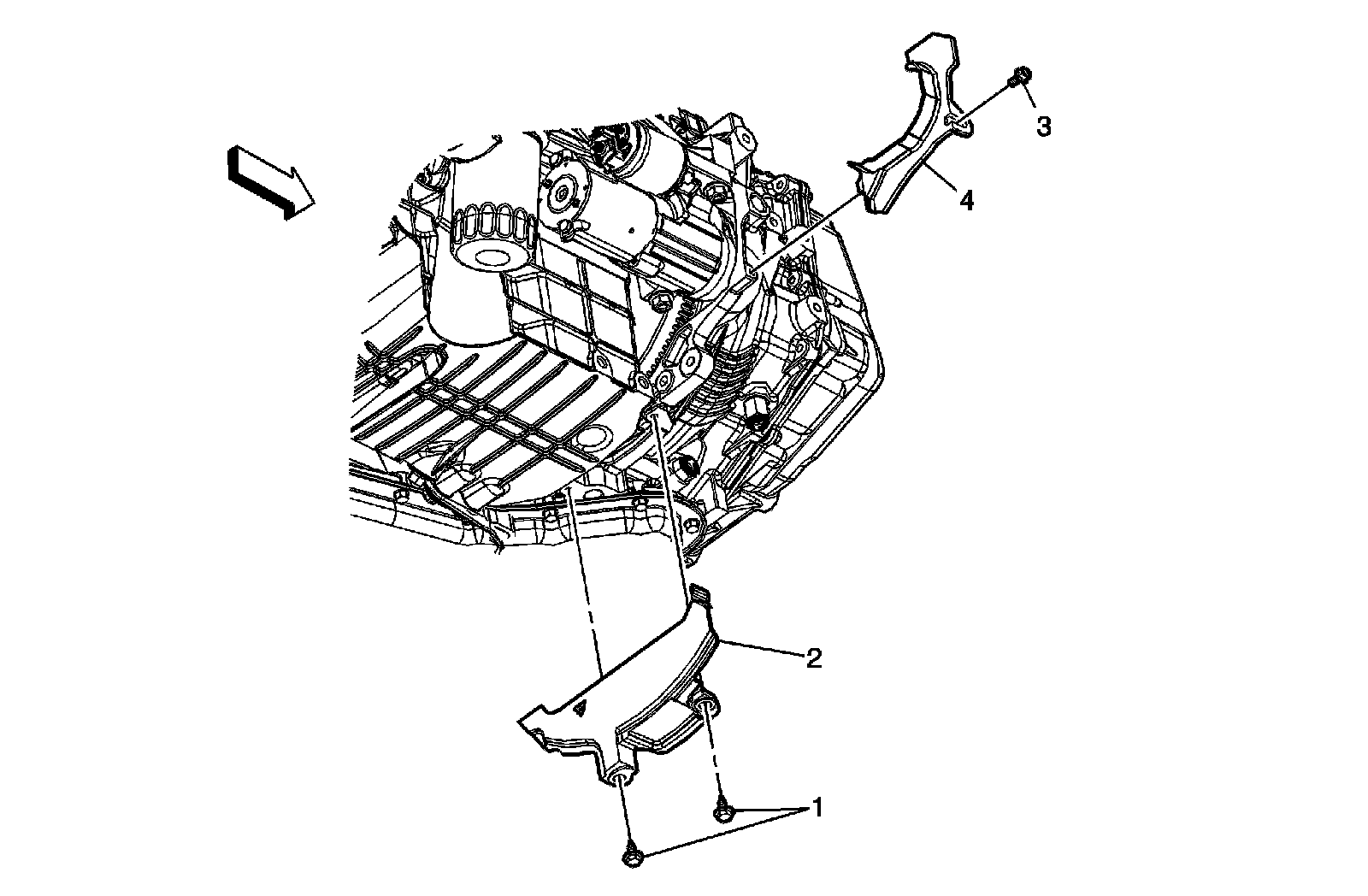 3
4
2
1