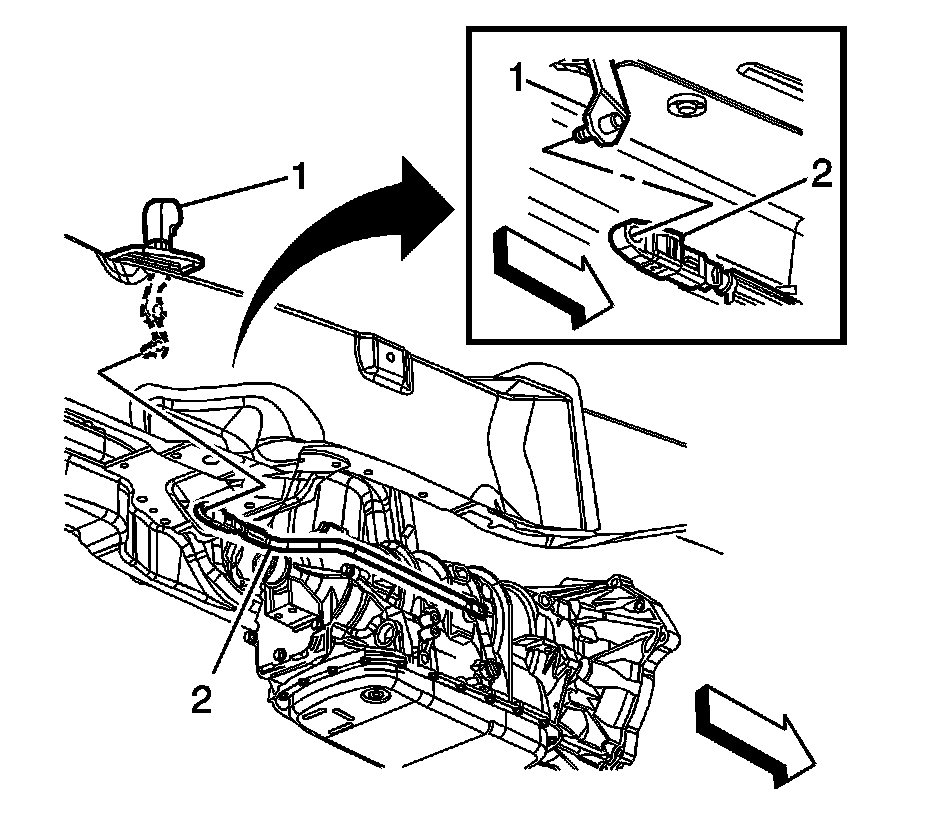 1
2
1
2