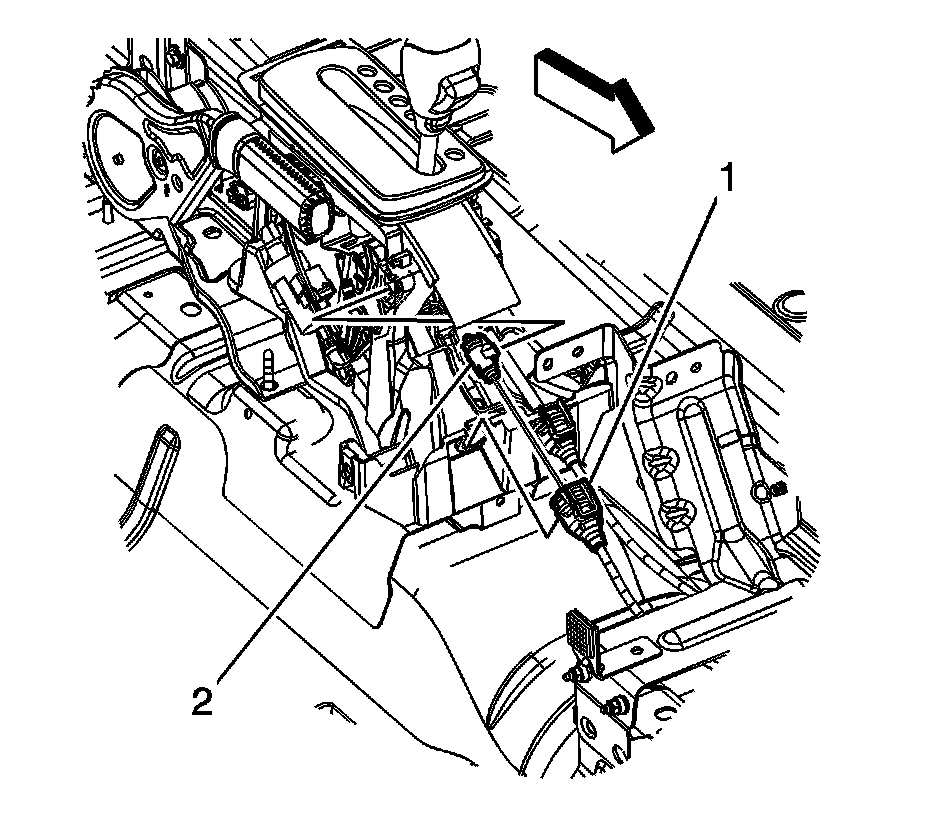 1

2