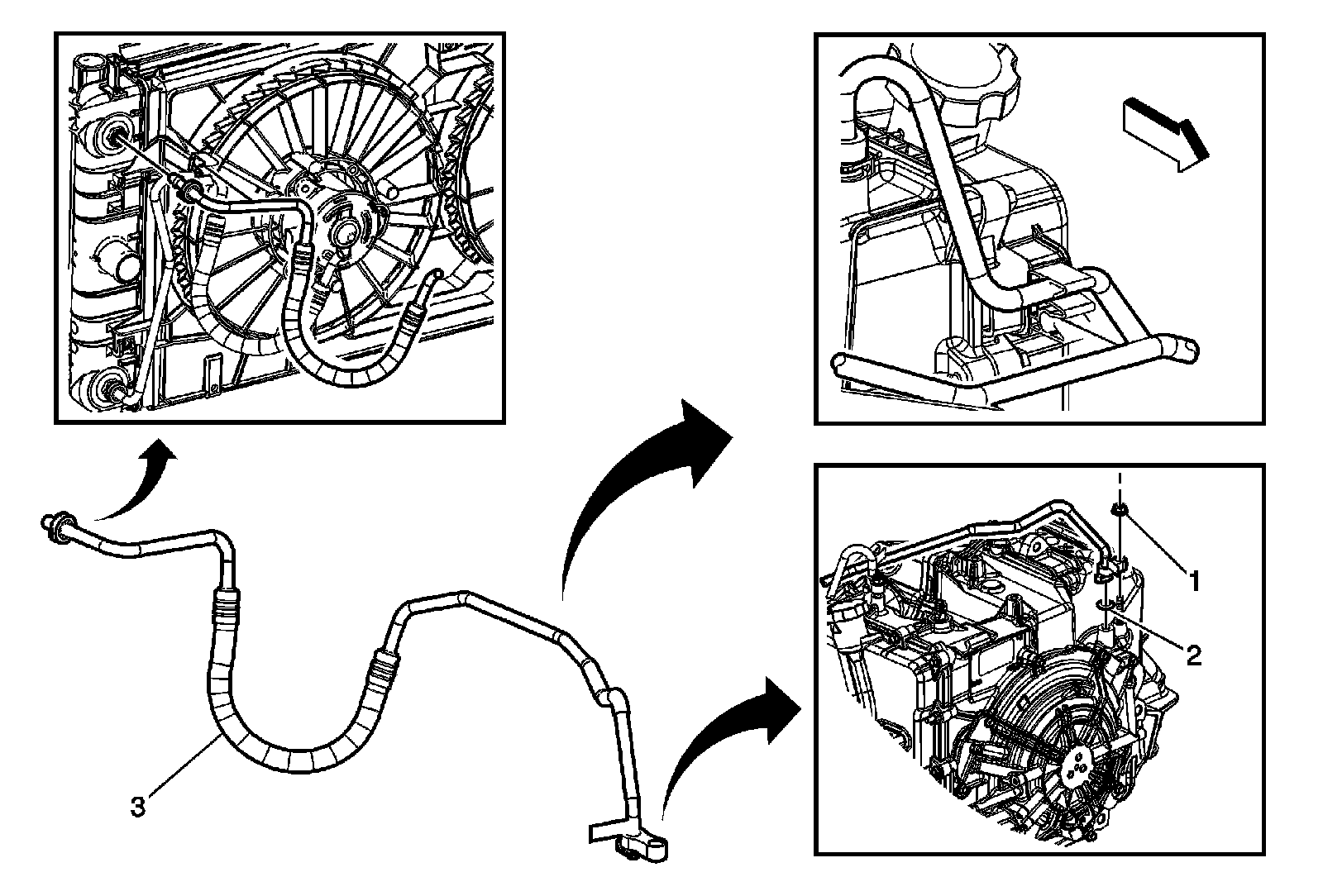 1
2
3