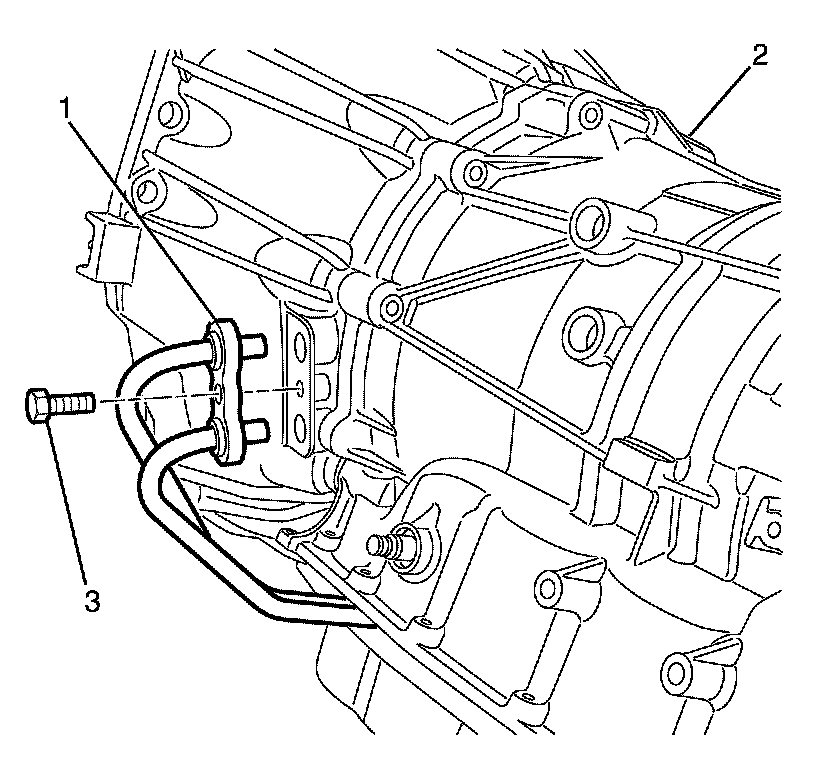 1
2
3