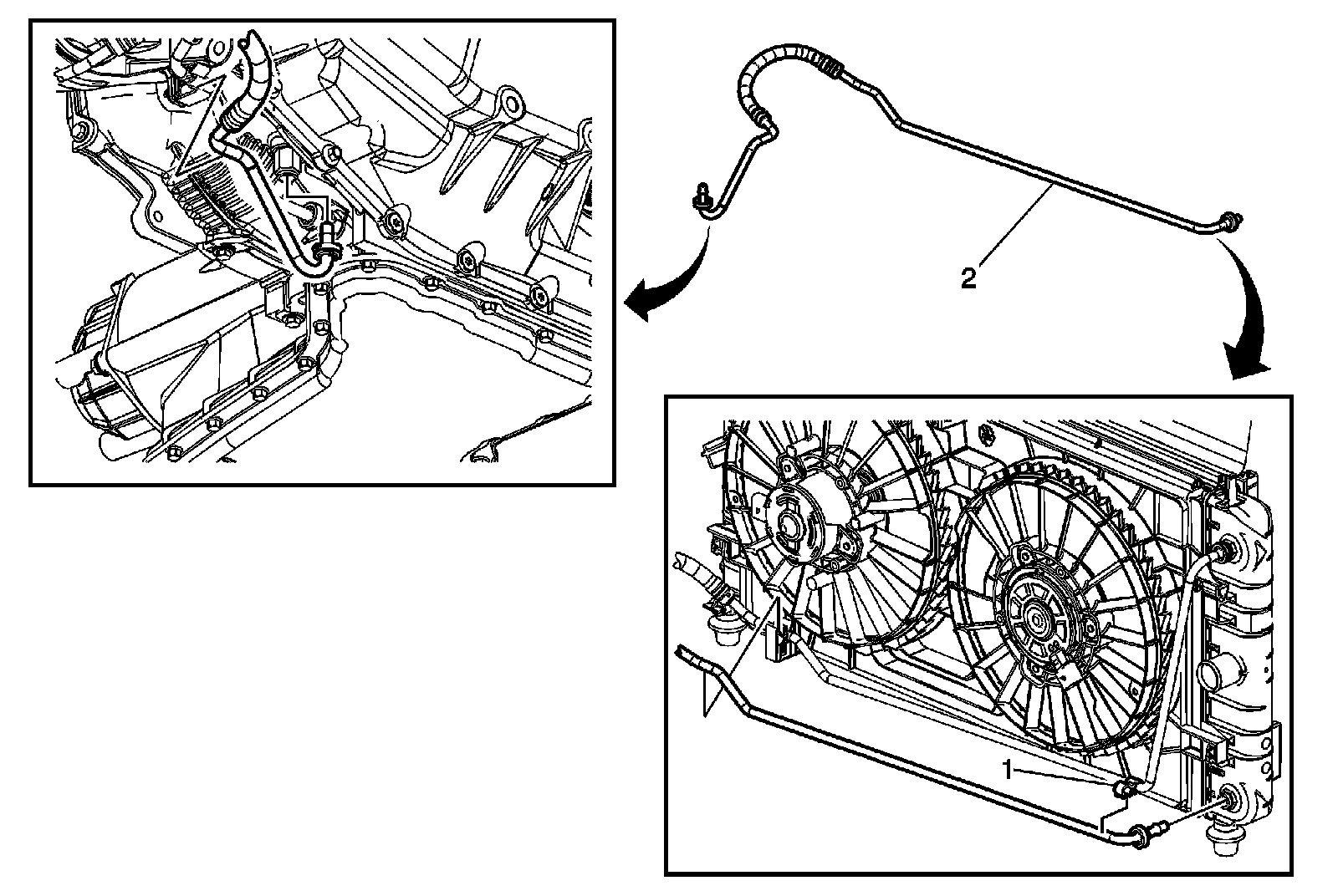 2

1