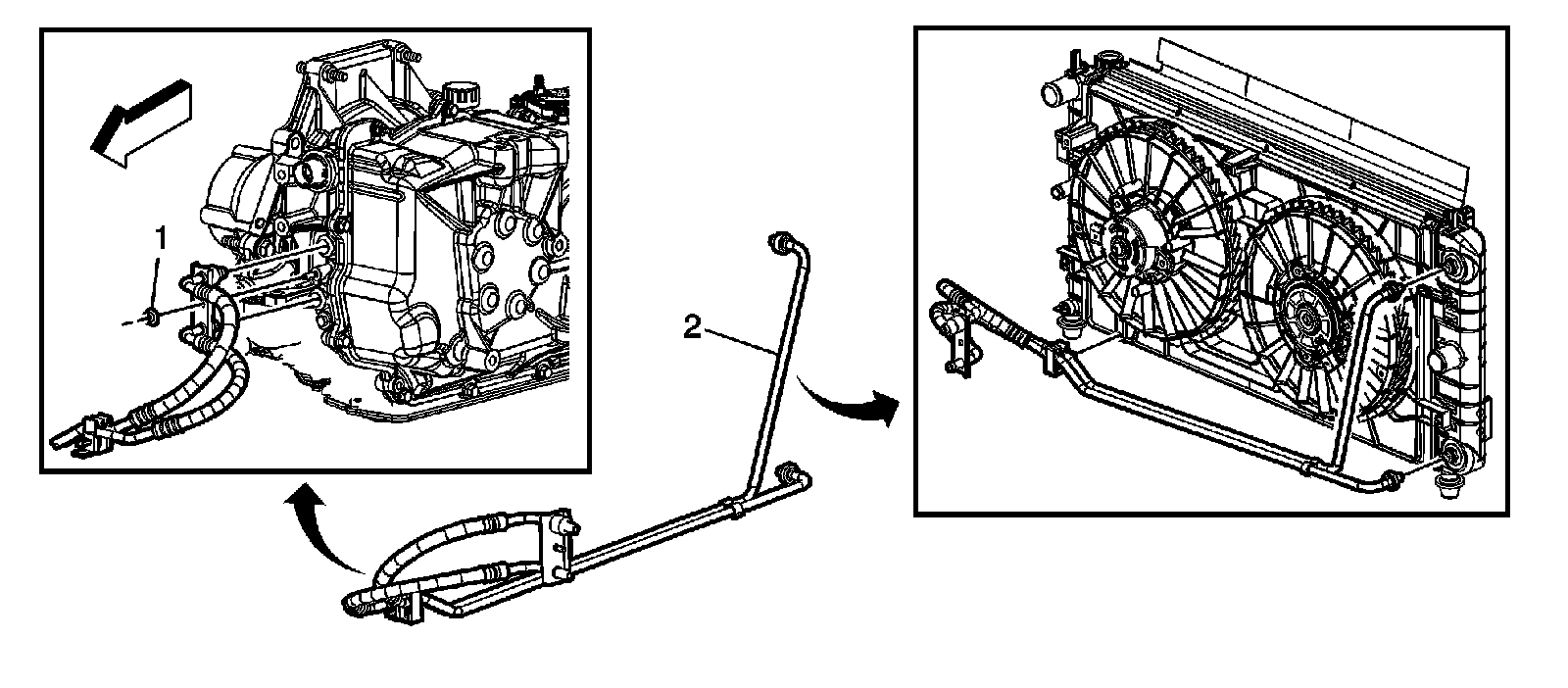 1

2