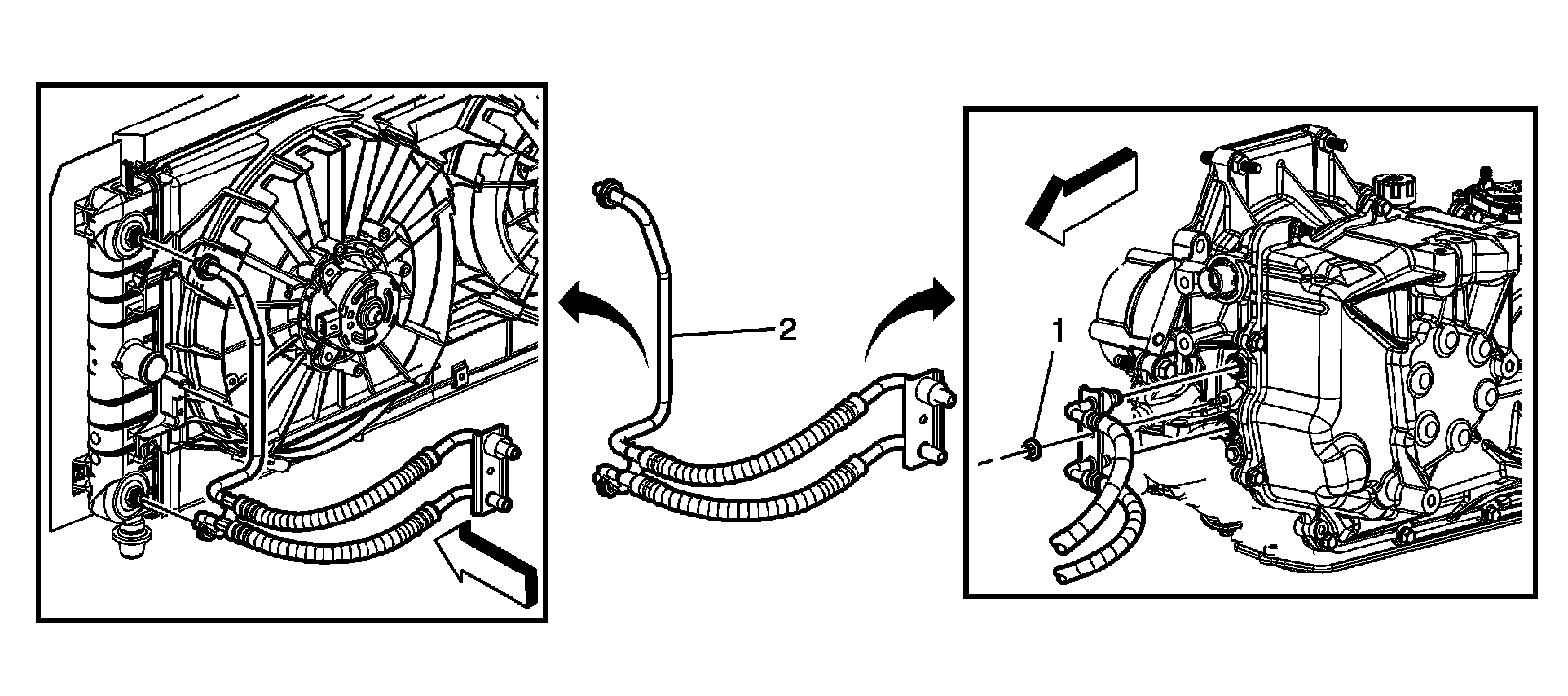 2

1