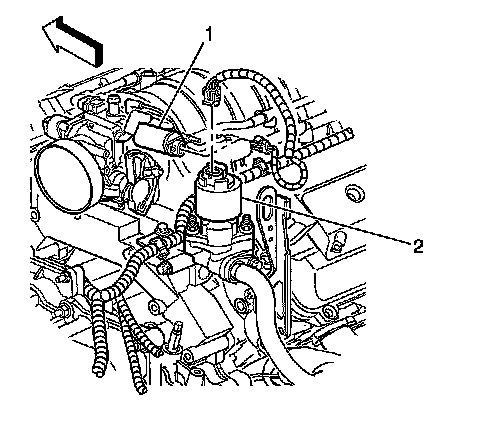 1

2