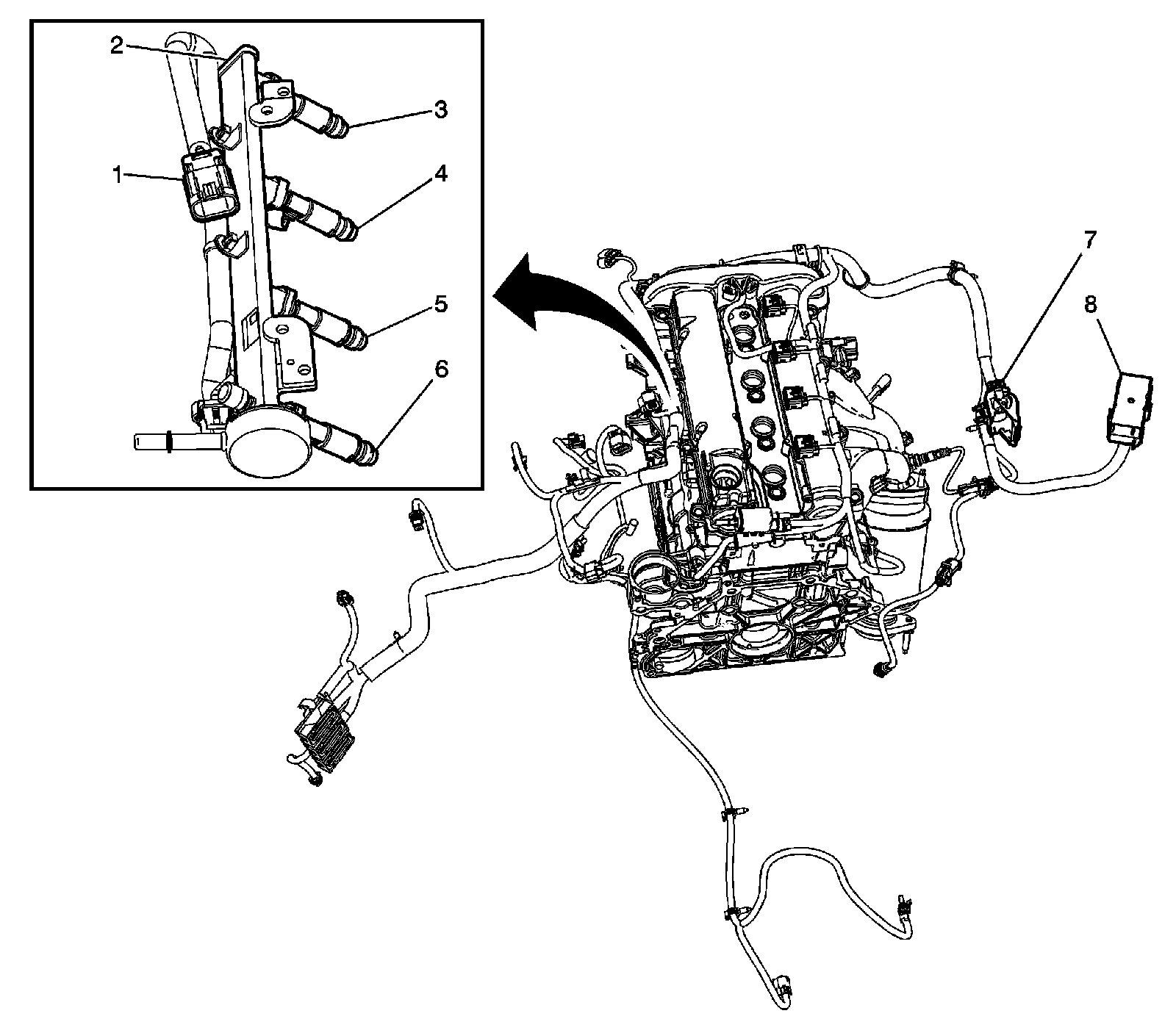 2
3
1
4
5
6
7
8