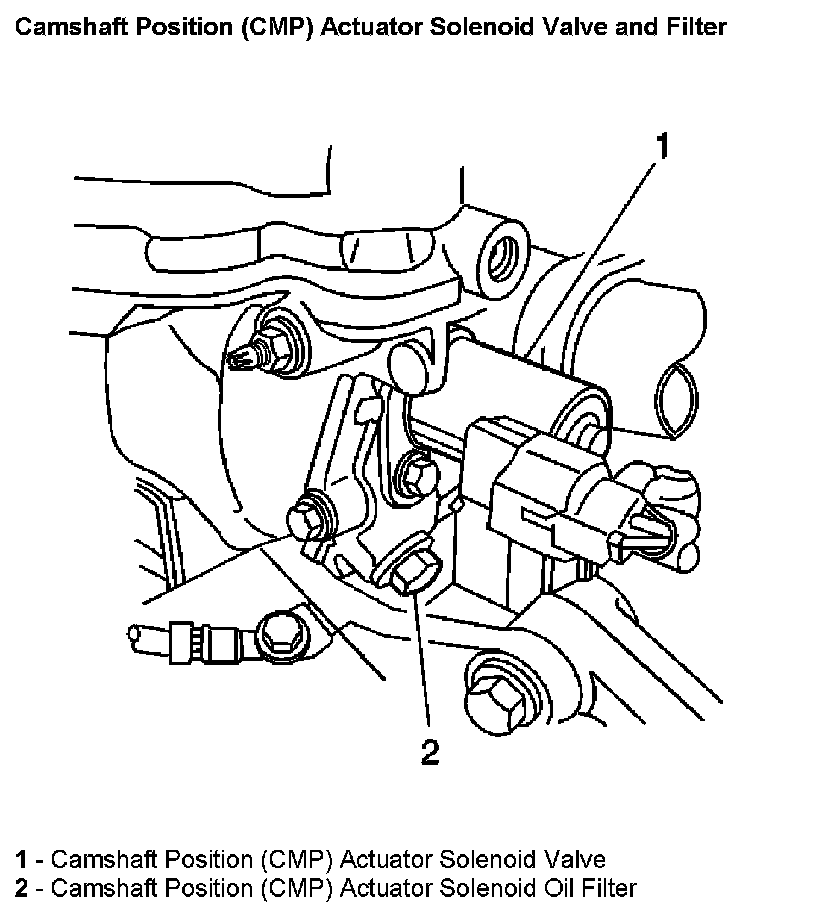 Camshaft Position (CMP) Actuator Solenoid Valve and Filter

1

2

1 - Camshaft Position (CMP) Actuator Solenoid Valve
2 - Camshaft Position (CMP) Actuator Solenoid Oil Filter