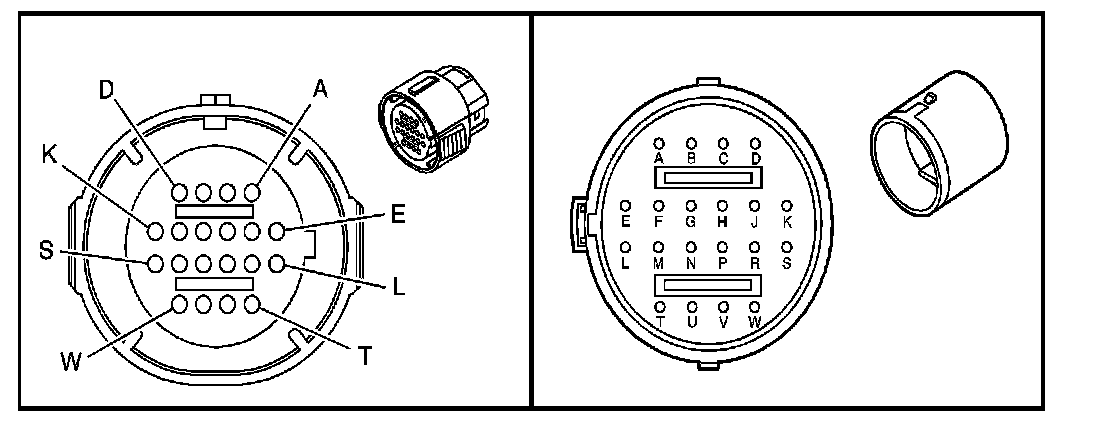 D
A
K
E
S
L
W
T

A B C D
E F G H J K
L M N P R S
T U V W