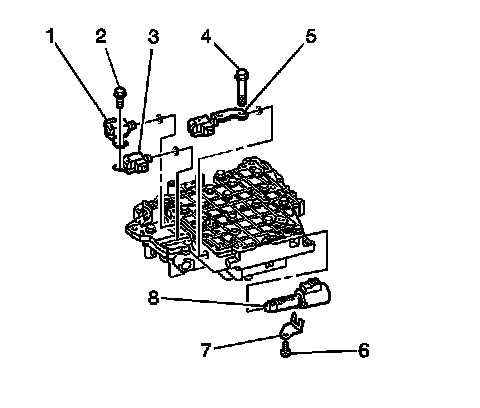 1
2
3
4
5
8
7
6