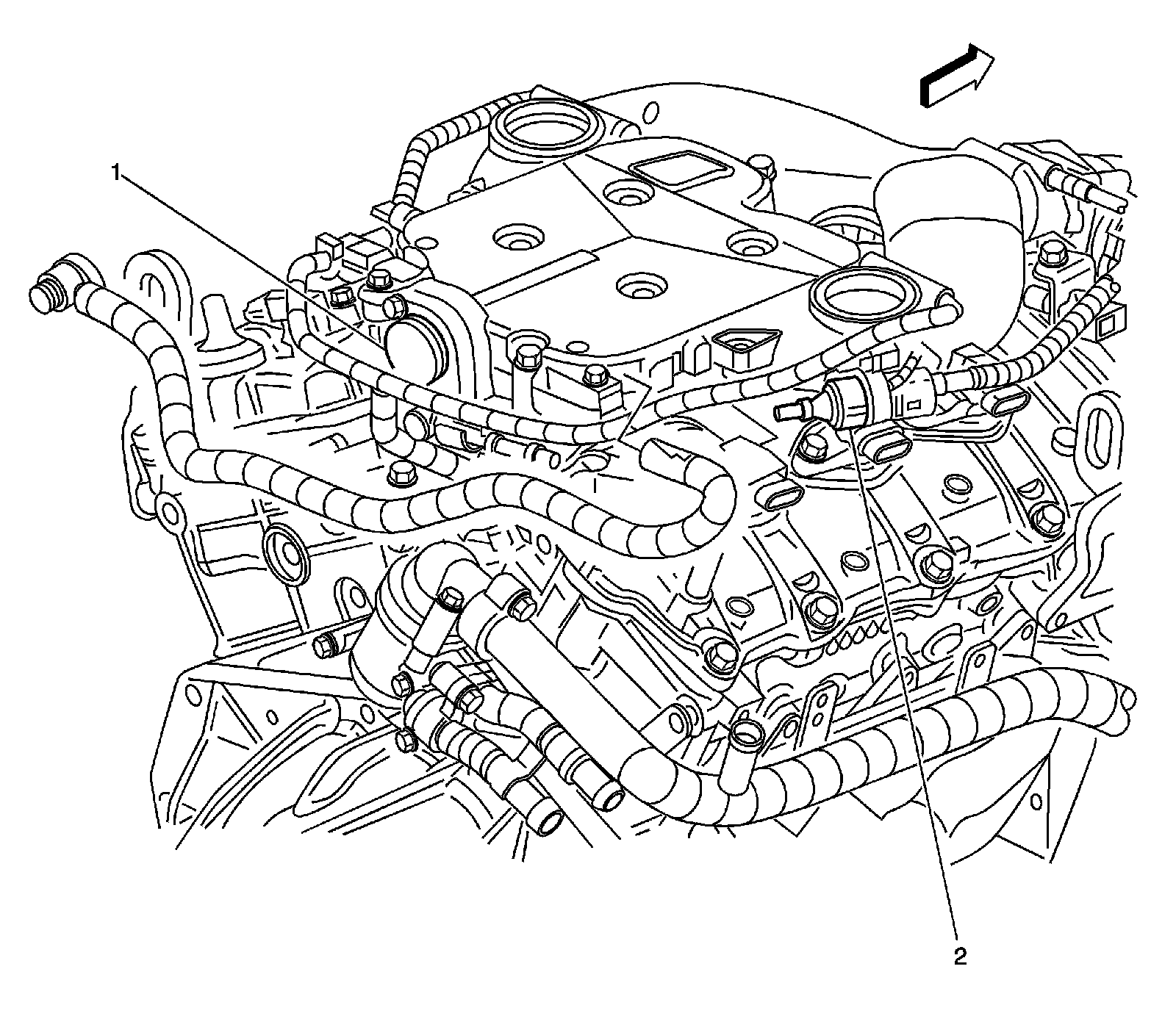 1

2