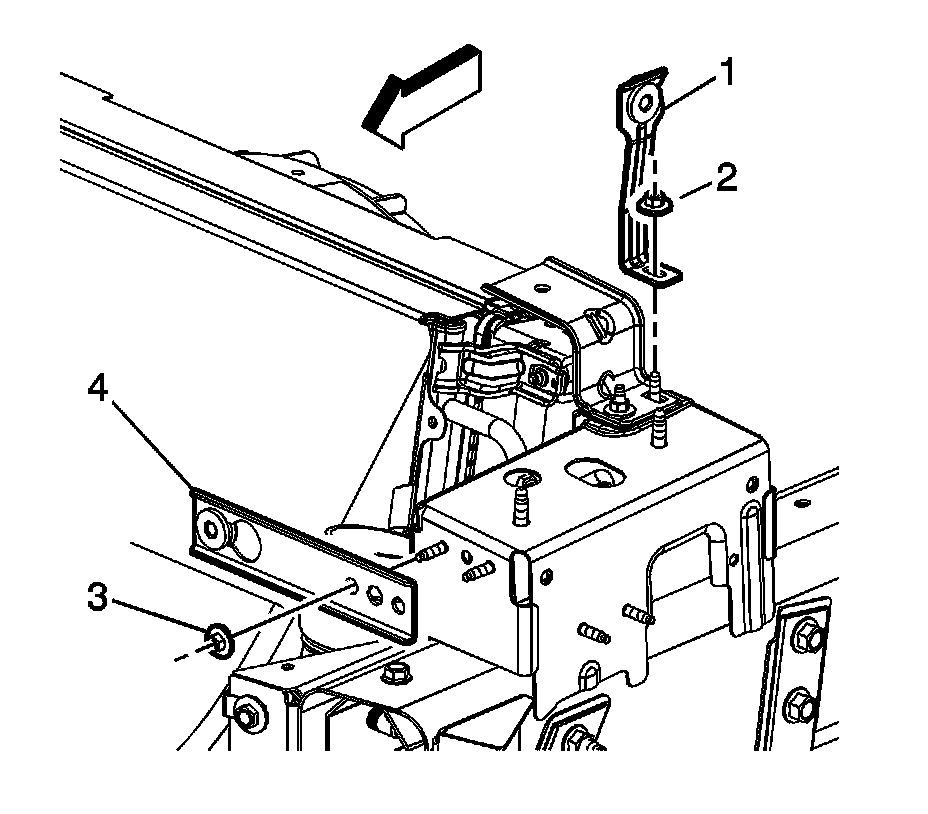 1
2
4
3