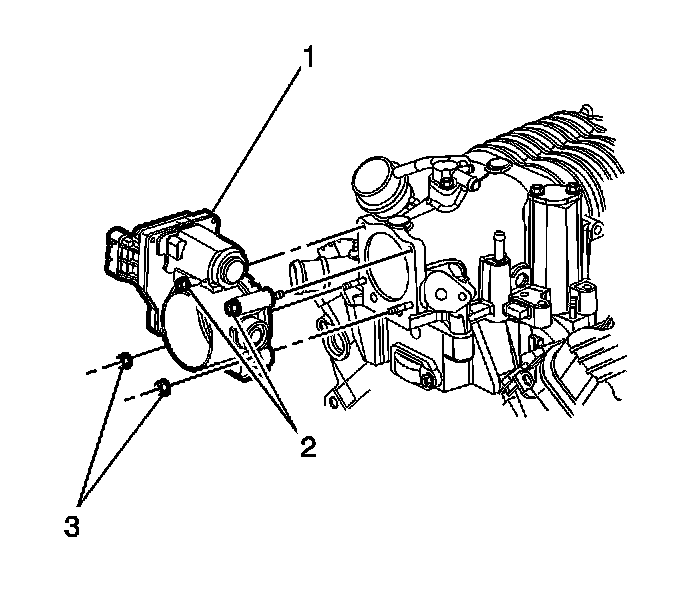 1
2
3