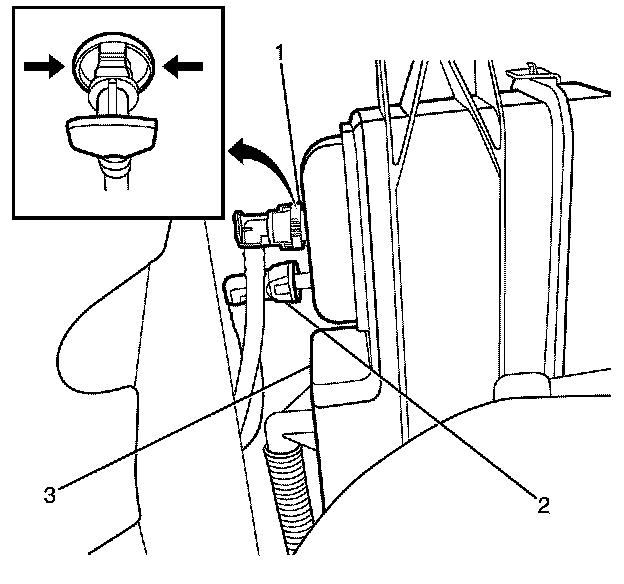 1
3
2