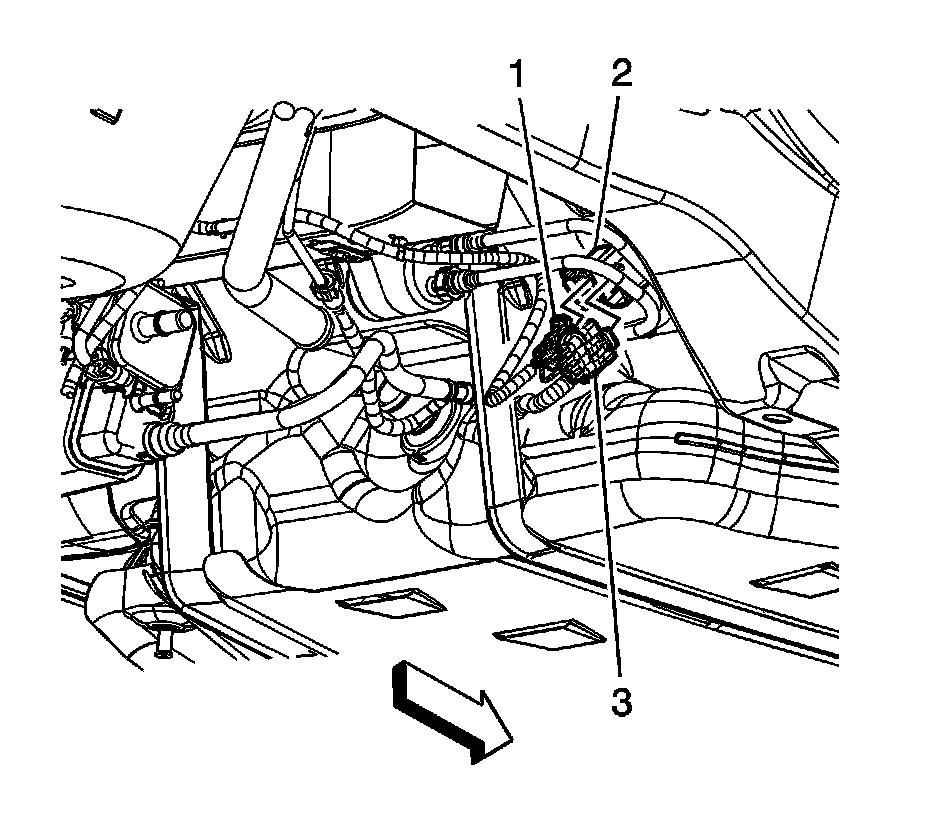 1
2
3