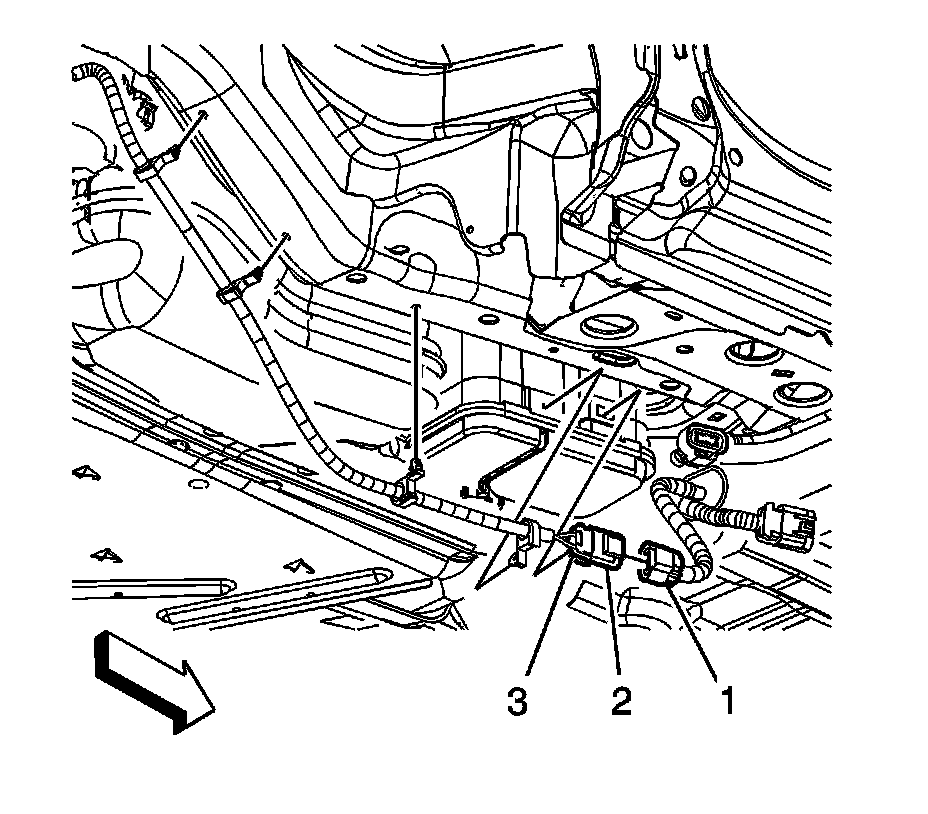 3 2 1