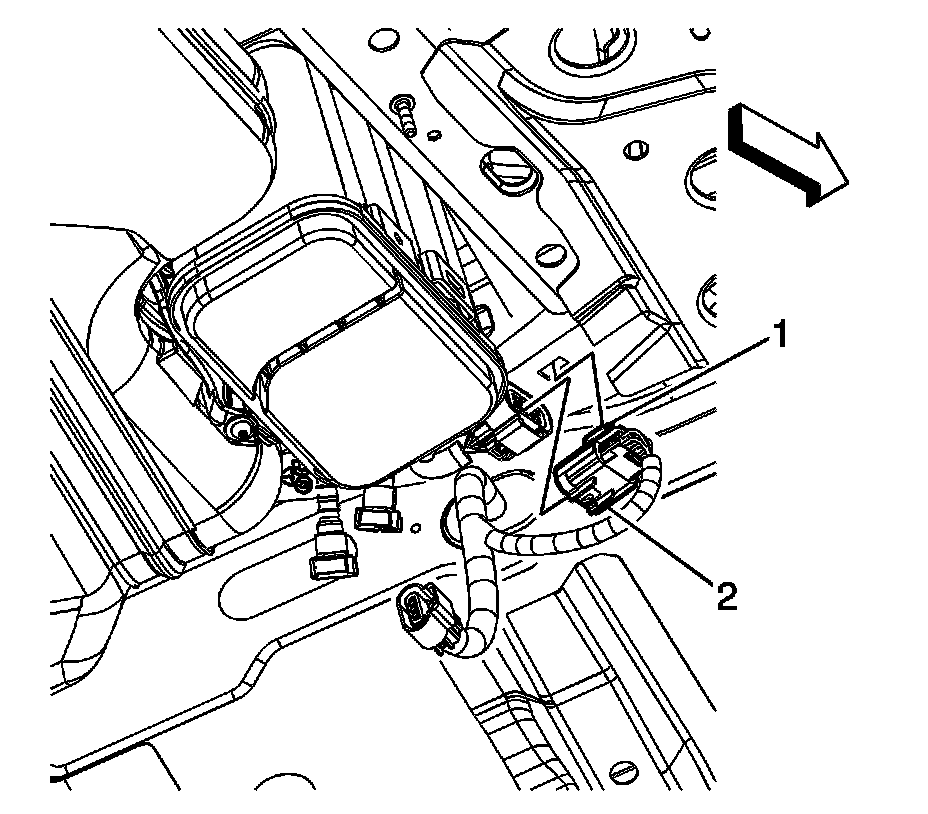 1
2