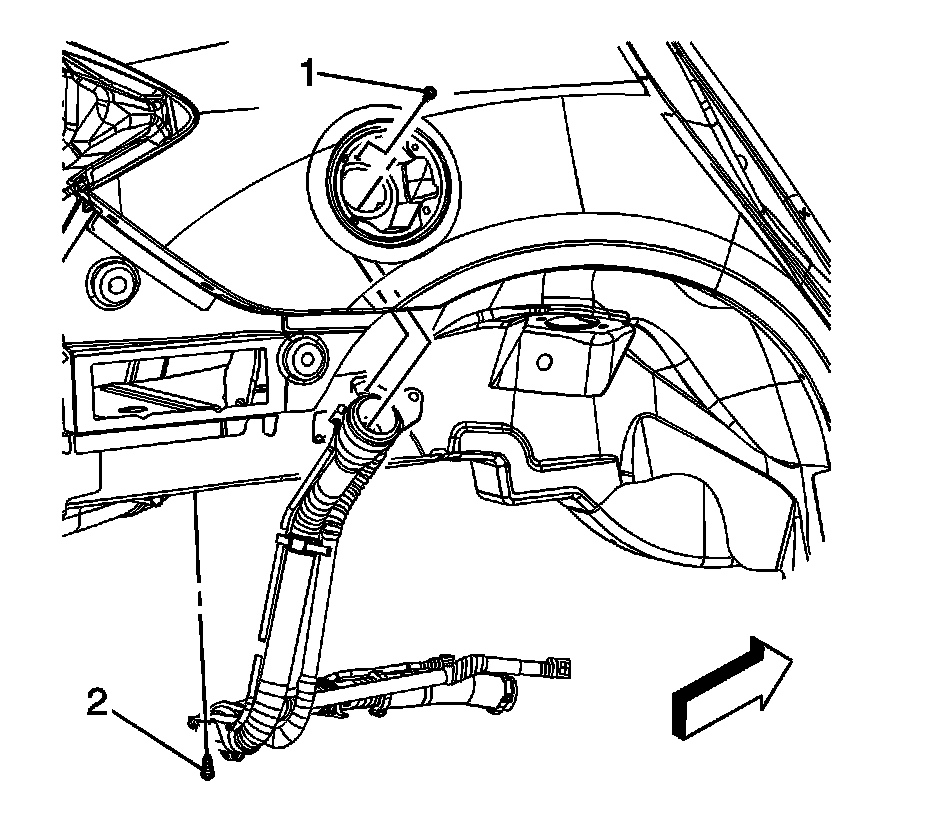 1
2